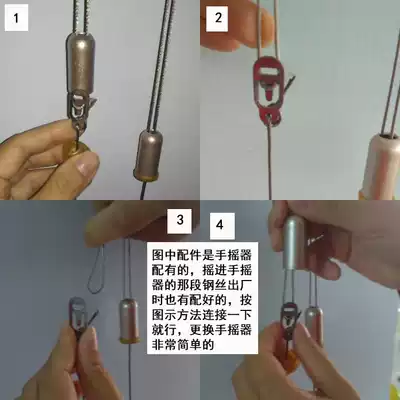 1

2

3

4

图中配件是手摇器配有的，摇进手摇器的那段钢丝出厂时也有配好的，按图示方法连接一下就行，更换手摇器非常简单的