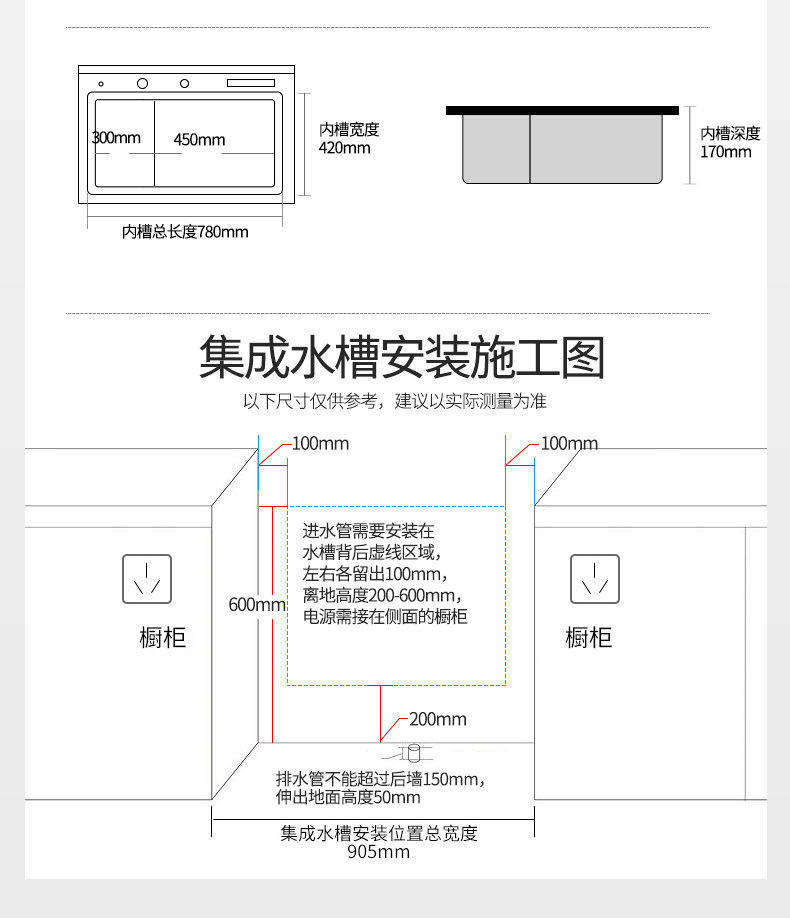 300mm
450mm
内槽宽度
420mm
内槽总长度780mm
内槽深度
170mm

集成水槽安装施工图
以下尺寸仅供参考，建议以实际测量为准

100mm
100mm
进水管需要安装在
水槽背后虚线区域，
左右各留出100mm，
离地高度200-600mm，
电源需接在侧面的橱柜
600mm
橱柜
橱柜
200mm
排水管不能超过后墙150mm，
伸出地面高度50mm
集成水槽安装位置总宽度
905mm