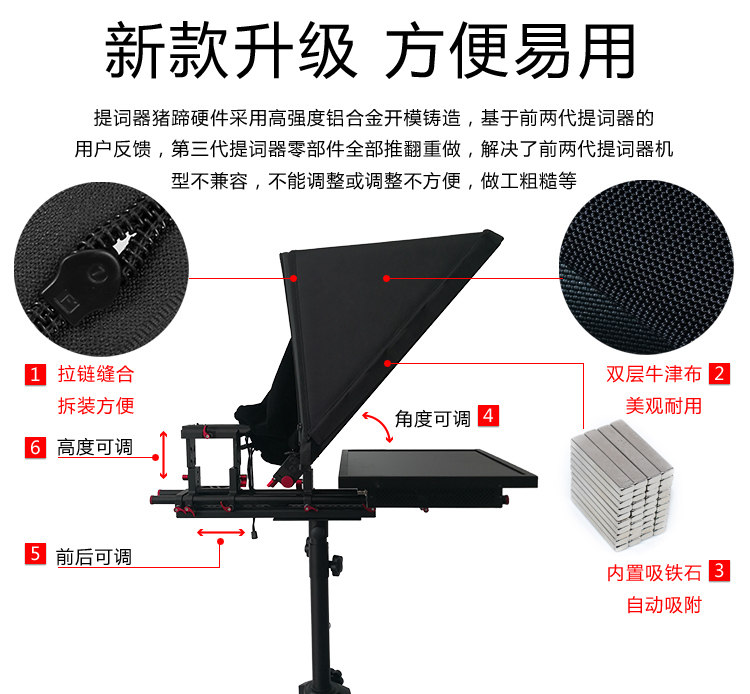 新款升级 方便易用

提词器猪蹄硬件采用高强度铝合金开模铸造，基于前两代提词器的用户反馈，第三代提词器零部件全部推翻重做，解决了前两代提词器机型不兼容，不能调整或调整不方便，做工粗糙等

1 拉链缝合
拆装方便

双层牛津布 2
美观耐用

角度可调 4

6 高度可调

5 前后可调

内置吸铁石 3
自动吸附