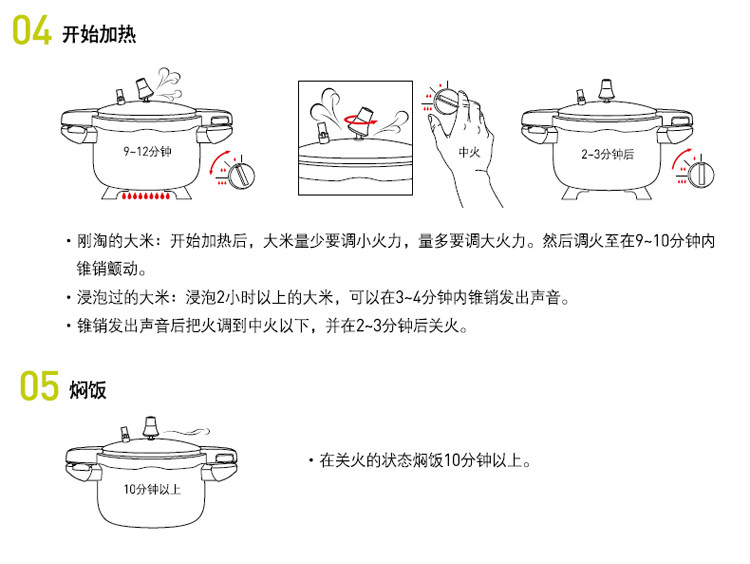 04 开始加热

9~12分钟

中火

2~3分钟后

• 刚淘的大米：开始加热后，大米量少要调小火力，量多要调大火力。然后调火至在9~10分钟内锥销颤动。

• 浸泡过的大米：浸泡2小时以上的大米，可以在3~4分钟内锥销发出声音。

• 锥销发出声音后把火调到中火以下，并在2~3分钟后关火。

05 焖饭

10分钟以上

• 在关火的状态焖饭10分钟以上。