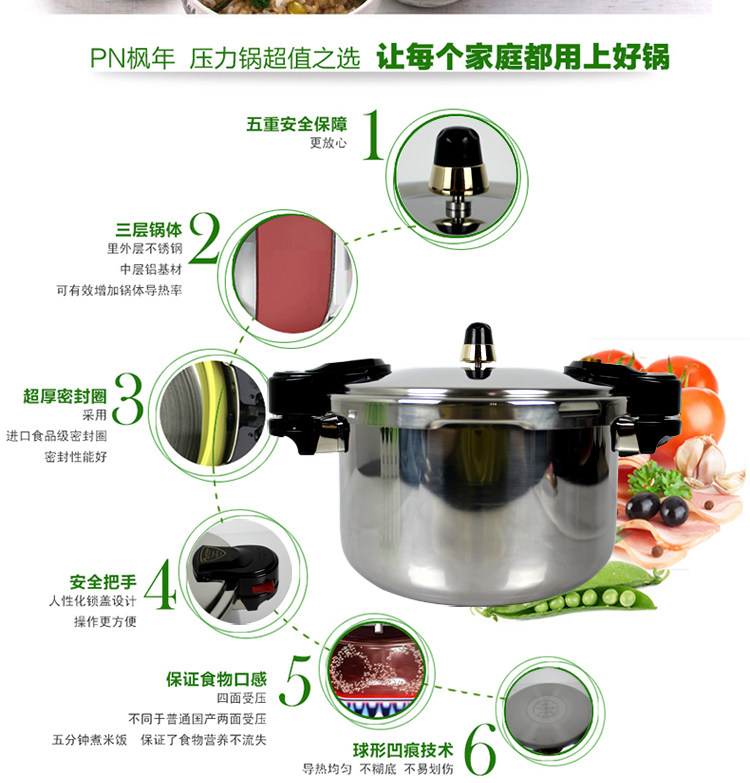 PN枫年 压力锅超值之选 让每个家庭都用上好锅

五重安全保障 1
更放心

三层锅体 2
里外层不锈钢
中层铝基材
可有效增加锅体导热率

超厚密封圈 3
采用
进口食品级密封圈
密封性能好

安全把手 4
人性化锁盖设计
操作更方便

保证食物口感 5
四面受压
不同于普通国产两面受压
五分钟煮米饭 保证了食物营养不流失

球形凹痕技术 6
导热均匀 不糊底 不易划伤