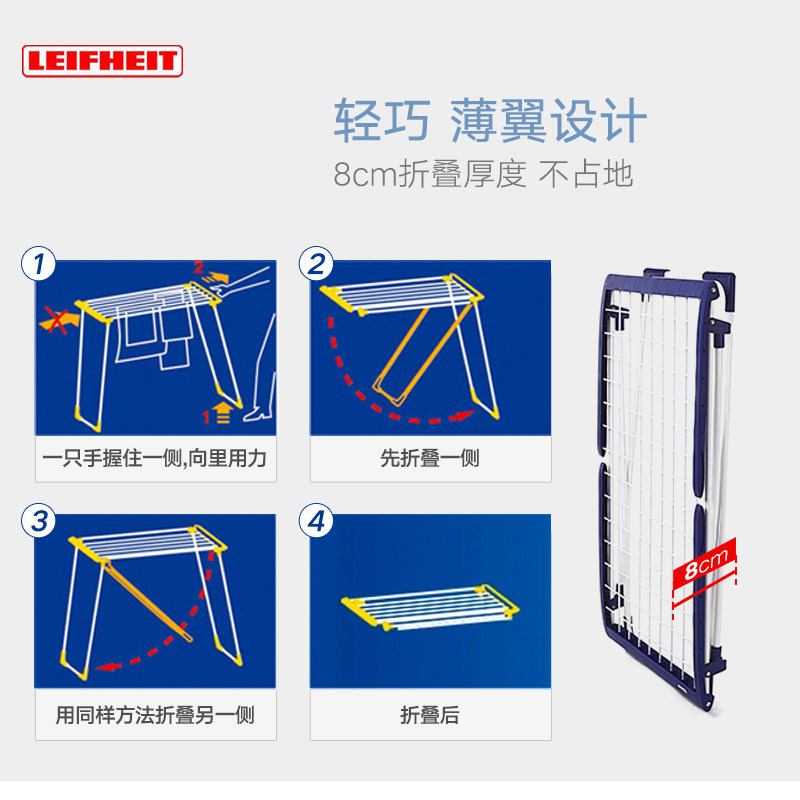 LEIFHEIT

轻巧 薄翼设计

8cm折叠厚度 不占地

1

2

1

一只手握住一侧,向里用力

2

先折叠一侧

3

用同样方法折叠另一侧

4

折叠后

8cm