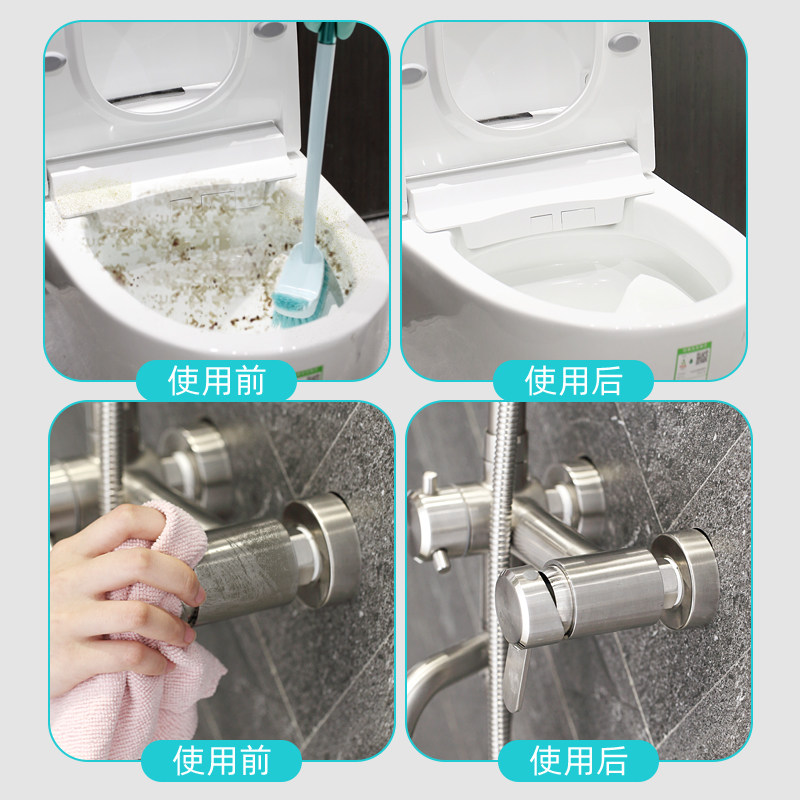 使用前

使用后

使用前

使用后