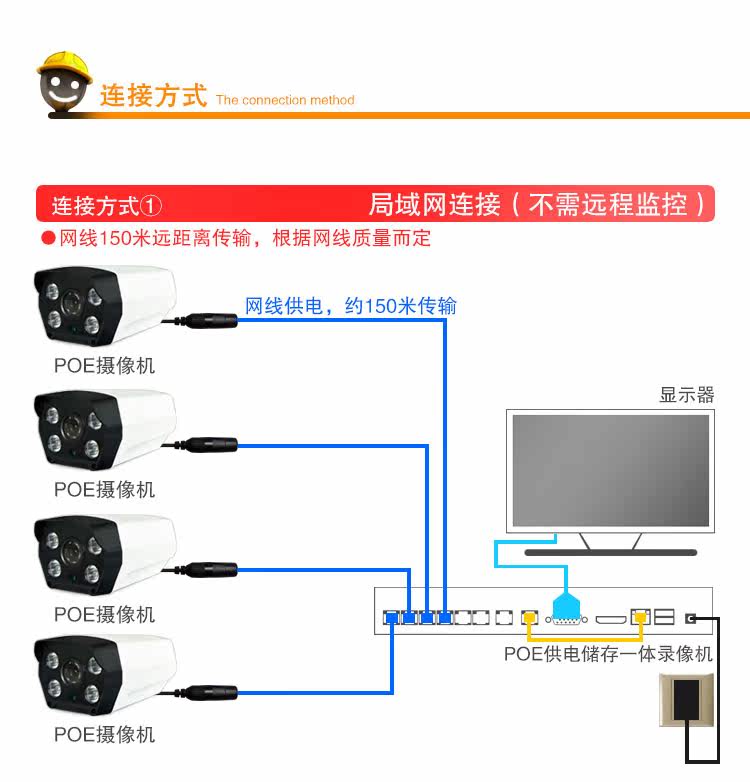 连接方式 The connection method

连接方式① 局域网连接（不需远程监控）

●网线150米远距离传输，根据网线质量而定

网线供电，约150米传输

POE摄像机

POE摄像机

POE摄像机

POE摄像机

显示器

POE供电储存一体录像机