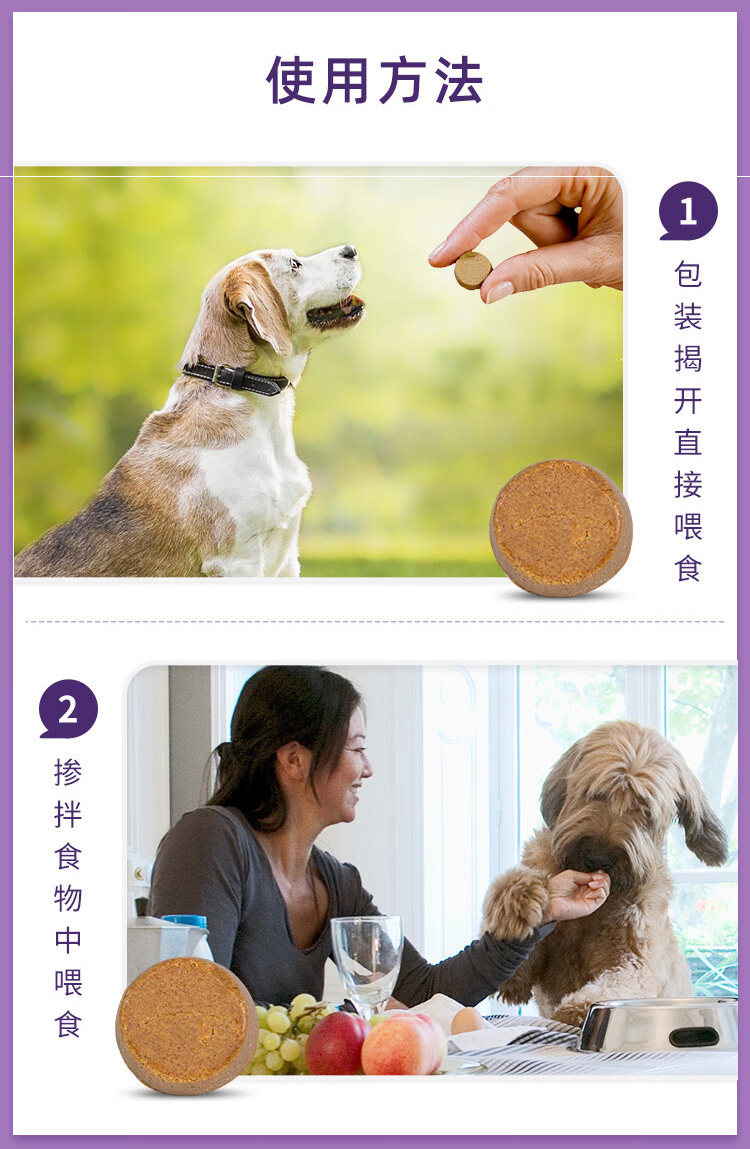 使用方法

1
包装揭开直接喂食

2
掺拌食物中喂食