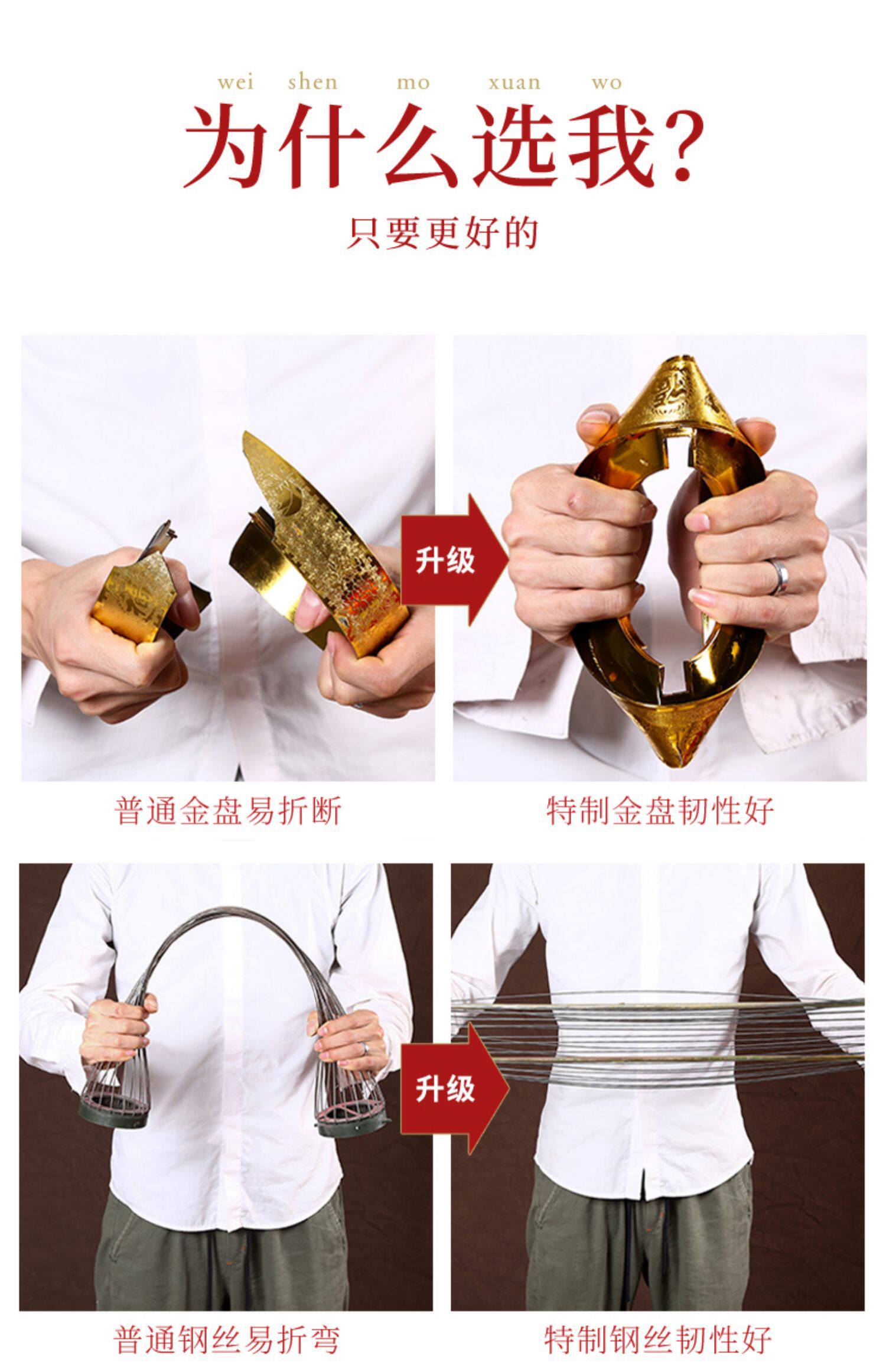 wei shen mo xuan wo

为什么选我?

只要更好的

升级

普通金盘易折断

特制金盘韧性好

升级

普通钢丝易折弯

特制钢丝韧性好