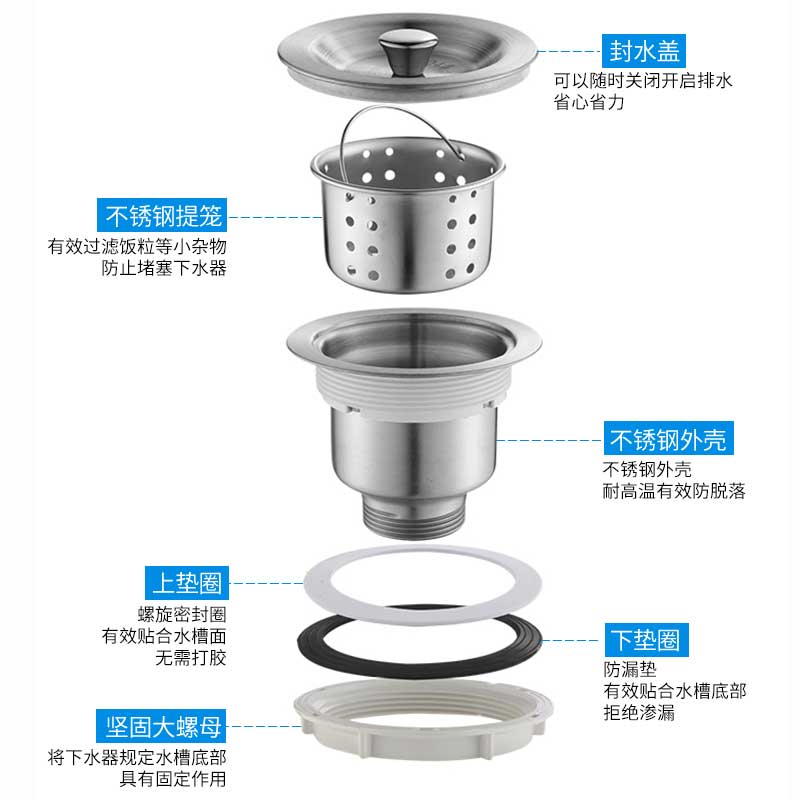 封水盖
可以随时关闭开启排水
省心省力

不锈钢提笼
有效过滤饭粒等小杂物
防止堵塞下水器

不锈钢外壳
不锈钢外壳
耐高温有效防脱落

上垫圈
螺旋密封圈
有效贴合水槽面
无需打胶

下垫圈
防漏垫
有效贴合水槽底部
拒绝渗漏

坚固大螺母
将下水器规定水槽底部
具有固定作用