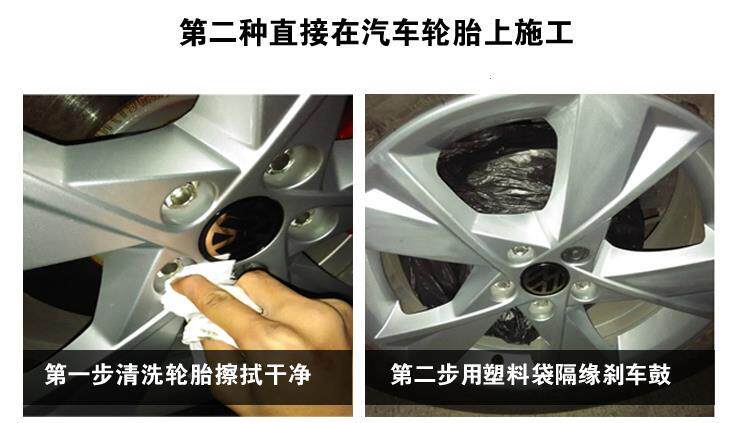 第二种直接在汽车轮胎上施工

第一步清洗轮胎擦拭干净

第二步用塑料袋隔缘刹车鼓