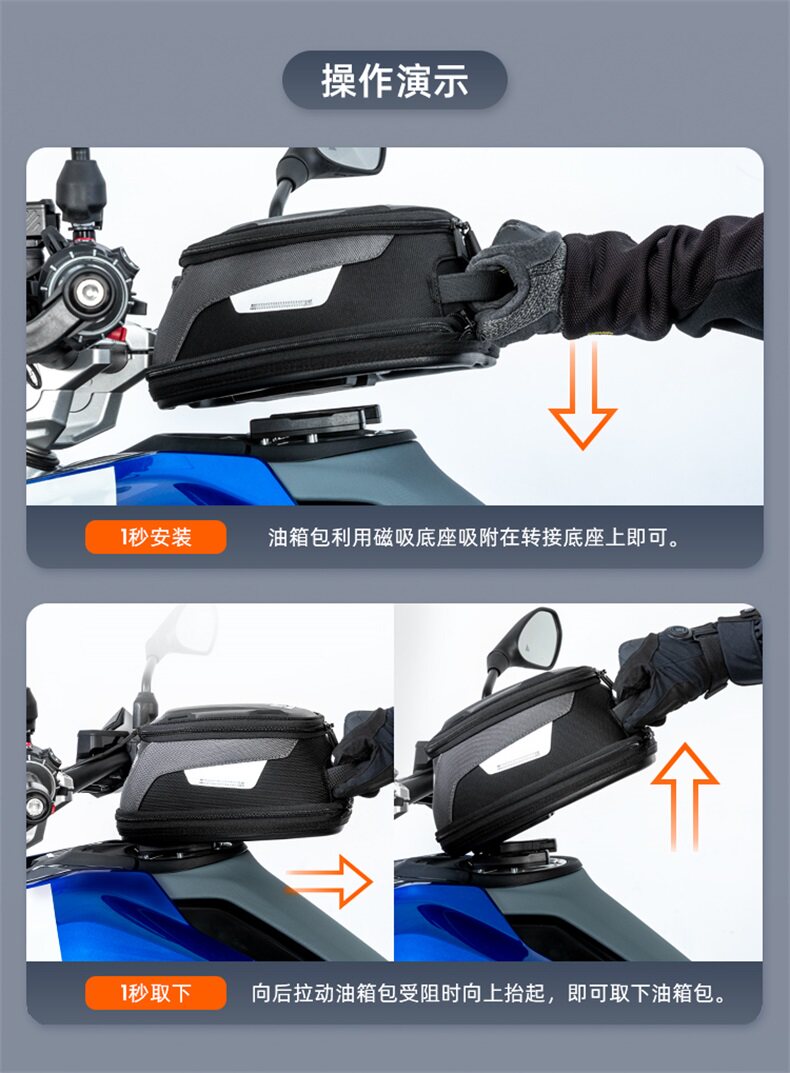 操作演示

1秒安装

油箱包利用磁吸底座吸附在转接底座上即可。

1秒取下

向后拉动油箱包受阻时向上抬起，即可取下油箱包。