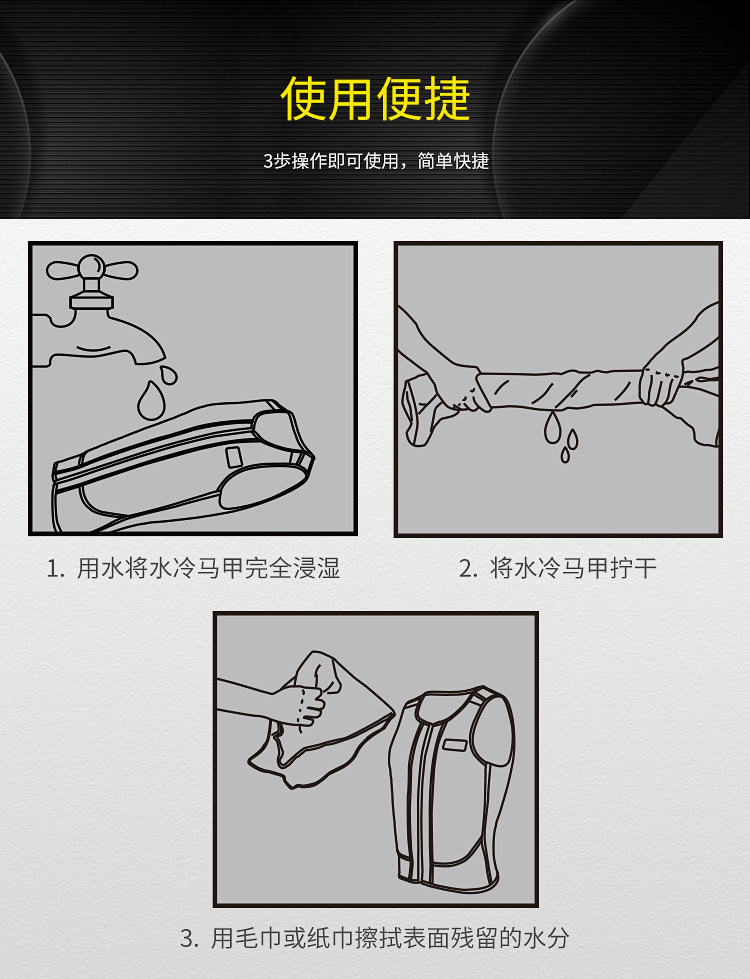 使用便捷

3步操作即可使用，简单快捷

1. 用水将水冷马甲完全浸湿

2. 将水冷马甲拧干

3. 用毛巾或纸巾擦拭表面残留的水分