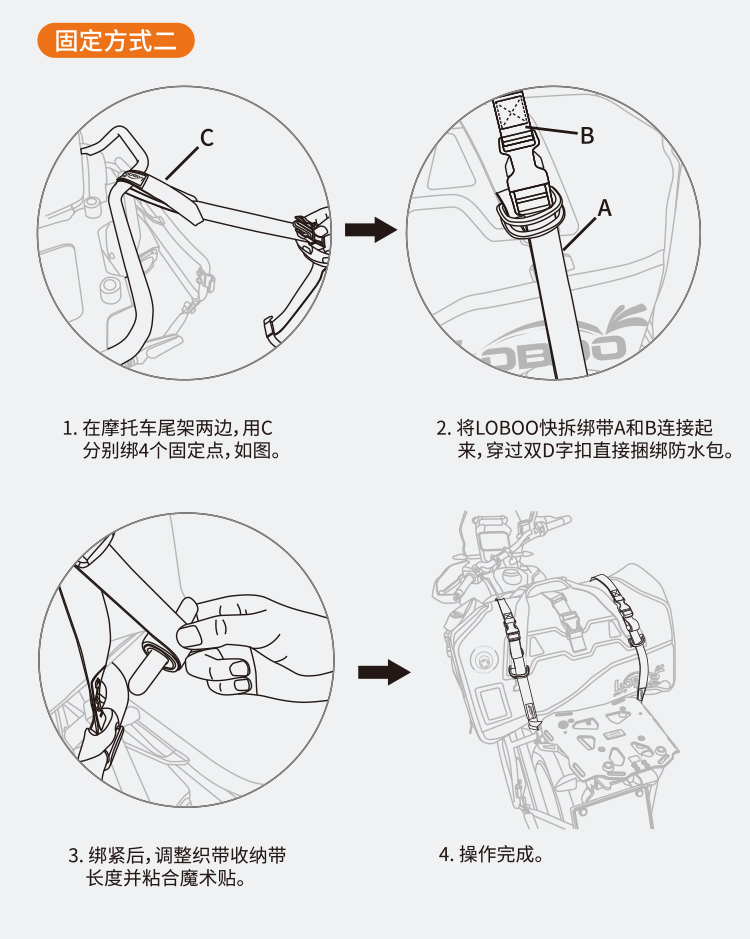 固定方式二

C

B

A

LOBOO

1. 在摩托车尾架两边，用C分别绑4个固定点，如图。

2. 将LOBOO快拆绑带A和B连接起来，穿过双D字扣直接捆绑防水包。

3. 绑紧后，调整织带收纳带长度并粘合魔术贴。

4. 操作完成。