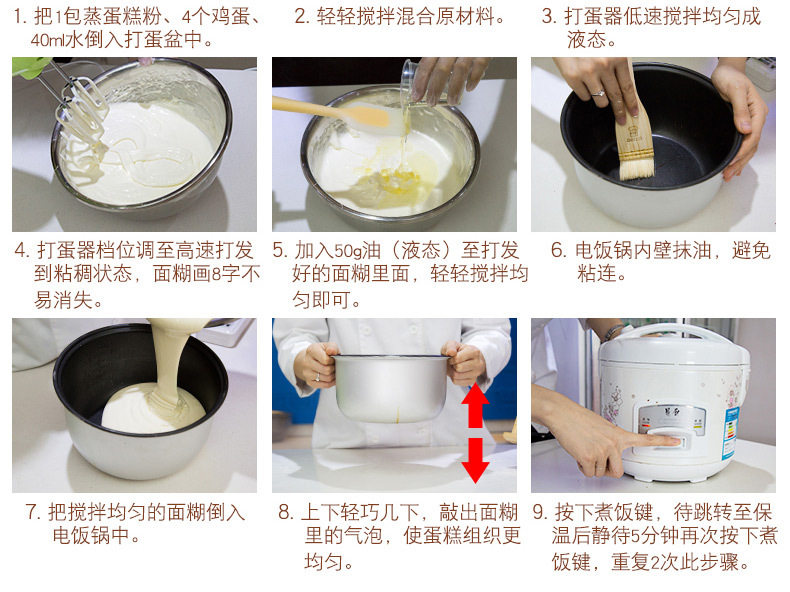 1. 把1包蒸蛋糕粉、4个鸡蛋、40ml水倒入打蛋盆中。

2. 轻轻搅拌混合原材料。

3. 打蛋器低速搅拌均匀成液态。

4. 打蛋器档位调至高速打发到粘稠状态，面糊画8字不易消失。

5. 加入50g油（液态）至打发好的面糊里面，轻轻搅拌均匀即可。

6. 电饭锅内壁抹油，避免粘连。

7. 把搅拌均匀的面糊倒入电饭锅中。

8. 上下轻巧几下，敲出面糊里的气泡，使蛋糕组织更均匀。

9. 按下煮饭键，待跳转至保温后静待5分钟再次按下煮饭键，重复2次此步骤。