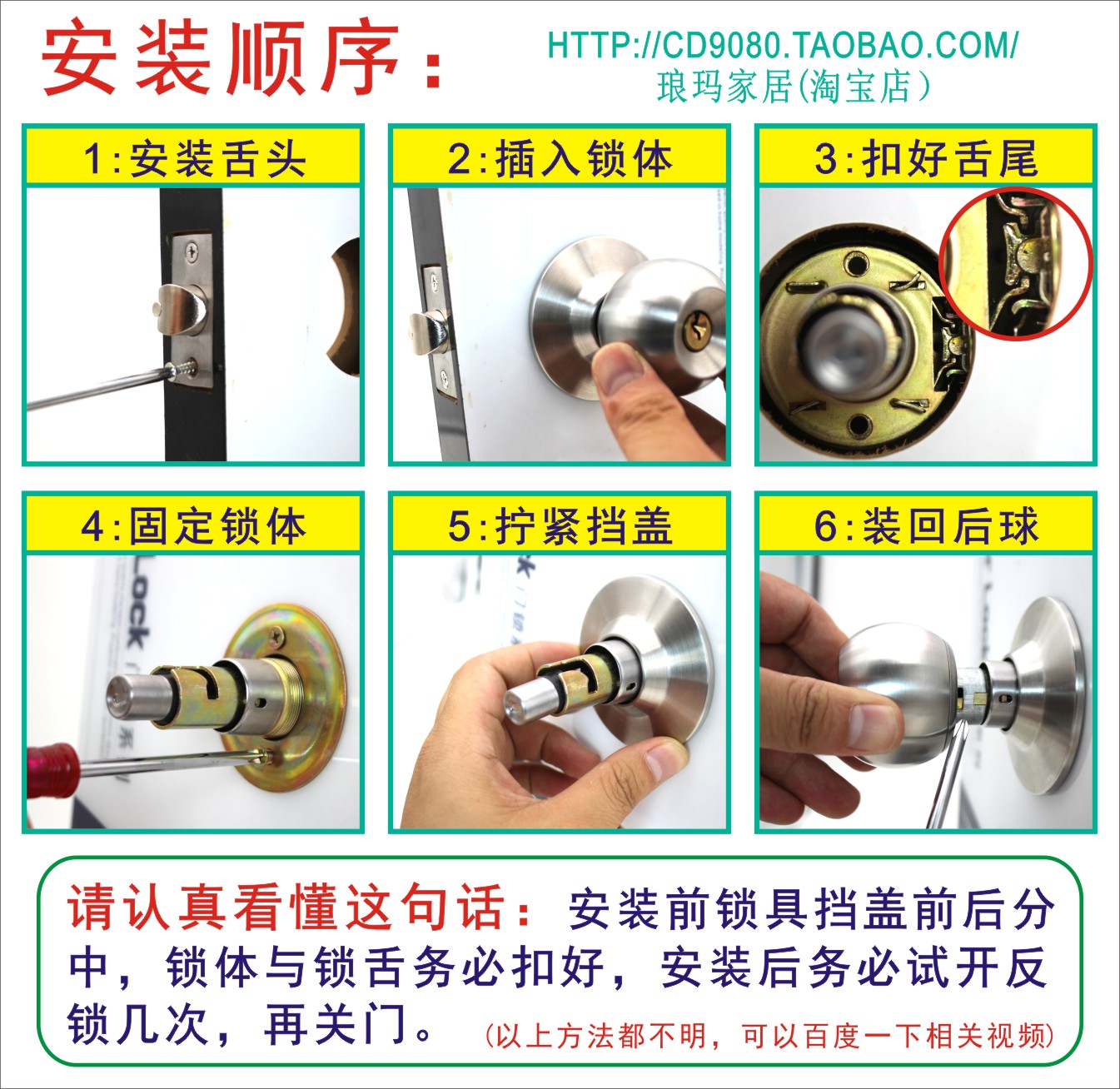 安装顺序：

HTTP://CD9080.TAOBAO.COM/
琅玛家居(淘宝店）

1:安装舌头

2:插入锁体

3:扣好舌尾

4:固定锁体

Lock

5:拧紧挡盖

6:装回后球

请认真看懂这句话：安装前锁具挡盖前后分中，锁体与锁舌务必扣好，安装后务必试开反锁几次，再关门。（以上方法都不明，可以百度一下相关视频）