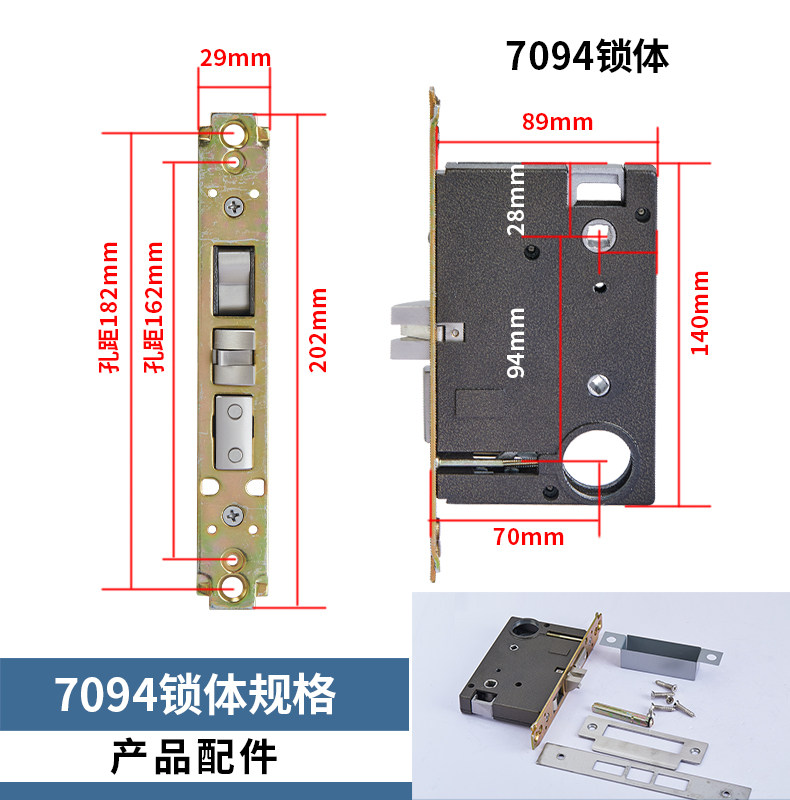 29mm

孔距182mm

孔距162mm

202mm

7094锁体

89mm

28mm

94mm

140mm

70mm

7094锁体规格

产品配件