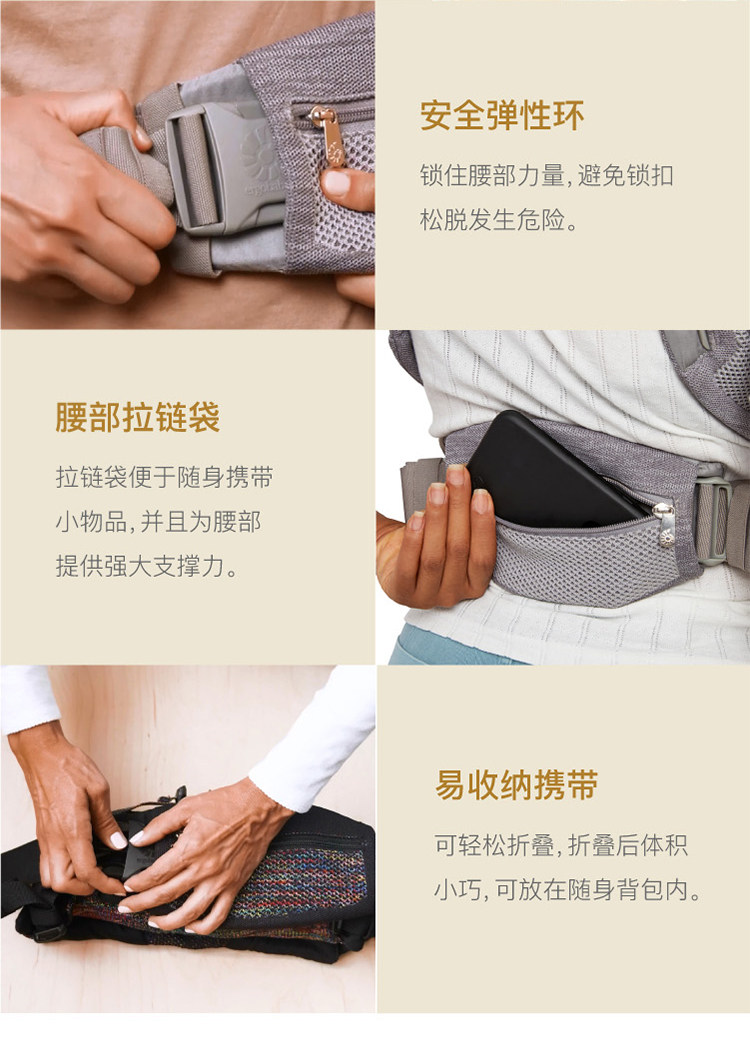 安全弹性环

锁住腰部力量，避免锁扣松脱发生危险。

腰部拉链袋

拉链袋便于随身携带小物品，并且为腰部提供强大支撑力。

易收纳携带

可轻松折叠，折叠后体积小巧，可放在随身背包内。