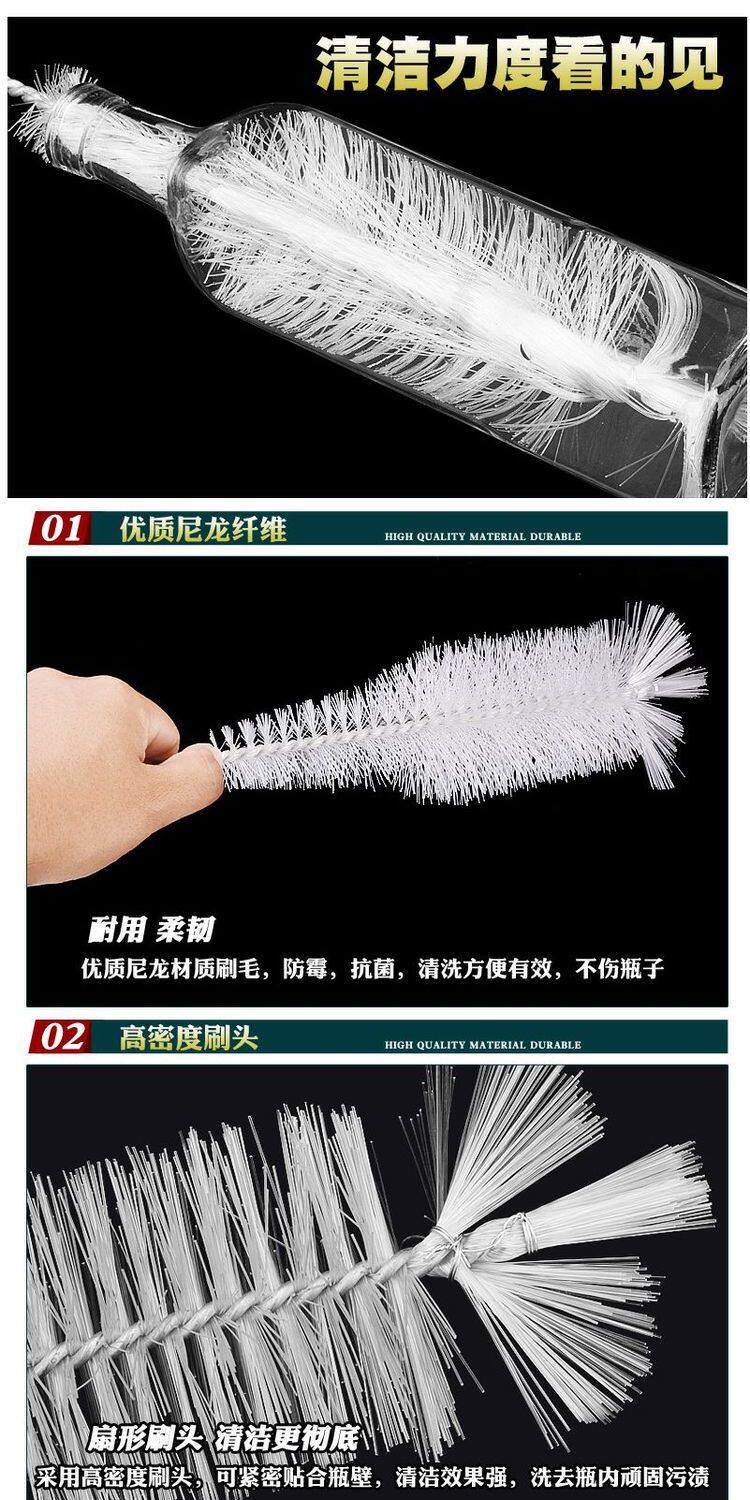 清洁力度看的见

01 优质尼龙纤维 HIGH QUALITY MATERIAL DURABLE

耐用 柔韧
优质尼龙材质刷毛，防霉，抗菌，清洗方便有效，不伤瓶子

02 高密度刷头 HIGH QUALITY MATERIAL DURABLE

扇形刷头 清洁更彻底
采用高密度刷头，可紧密贴合瓶壁，清洁效果强，洗去瓶内顽固污渍