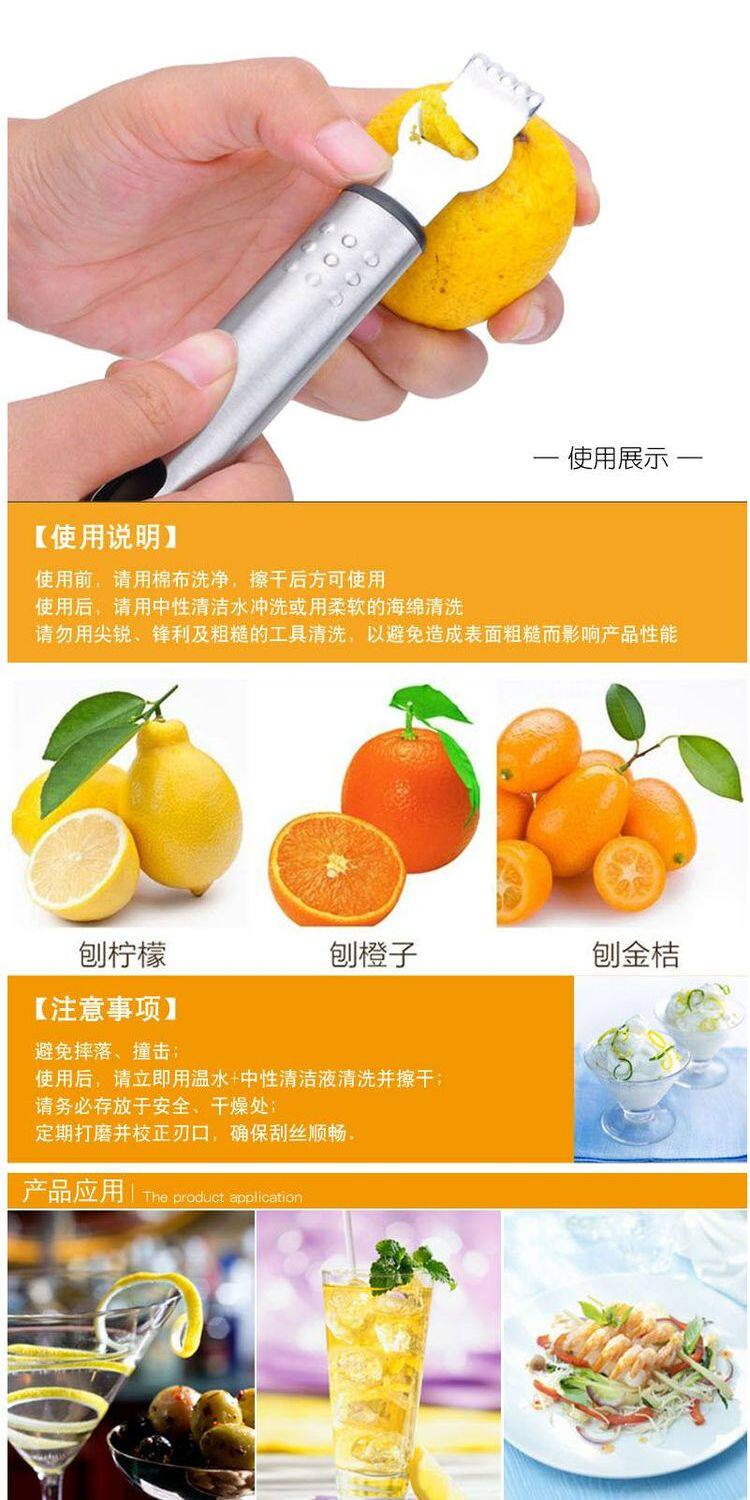 — 使用展示 —

【使用说明】
使用前，请用棉布洗净，擦干后方可使用
使用后，请用中性清洁水冲洗或用柔软的海绵清洗
请勿用尖锐、锋利及粗糙的工具清洗，以避免造成表面粗糙而影响产品性能

刨柠檬

刨橙子

刨金桔

【注意事项】
避免摔落、撞击；
使用后，请立即用温水+中性清洁液清洗并擦干；
请务必存放于安全、干燥处；
定期打磨并校正刃口，确保刮丝顺畅。

产品应用 | The product application