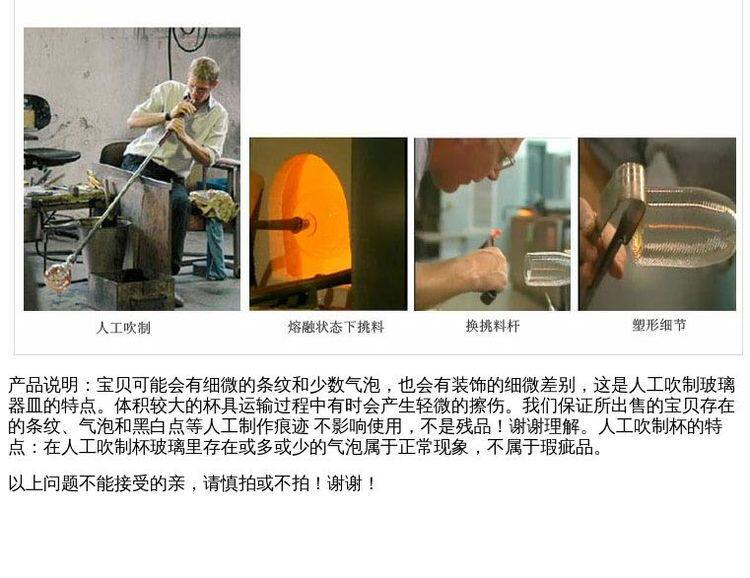 人工吹制

熔融状态下挑料

换挑料杆

塑形细节

产品说明：宝贝可能会有细微的条纹和少数气泡，也会有装饰的细微差别，这是人工吹制玻璃器皿的特点。体积较大的杯具运输过程中有时会产生轻微的擦伤。我们保证所出售的宝贝存在的条纹、气泡和黑白点等人工制作痕迹 不影响使用，不是残品！谢谢理解。人工吹制杯的特点：在人工吹制杯玻璃里存在或多或少的气泡属于正常现象，不属于瑕疵品。

以上问题不能接受的亲，请慎拍或不拍！谢谢！