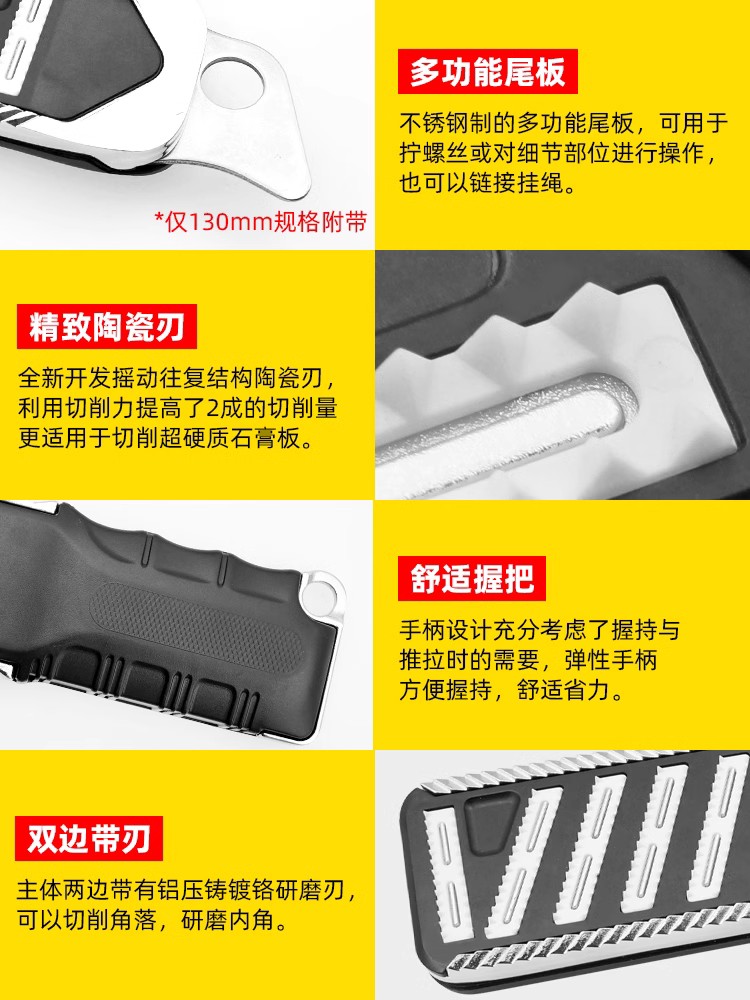 *仅130mm规格附带

多功能尾板

不锈钢制的多功能尾板，可用于拧螺丝或对细节部位进行操作，也可以链接挂绳。

精致陶瓷刃

全新开发摇动往复结构陶瓷刃，利用切削力提高了2成的切削量更适用于切削超硬质石膏板。

舒适握把

手柄设计充分考虑了握持与推拉时的需要，弹性手柄方便握持，舒适省力。

双边带刃

主体两边带有铝压铸镀铬研磨刃，可以切削角落，研磨内角。