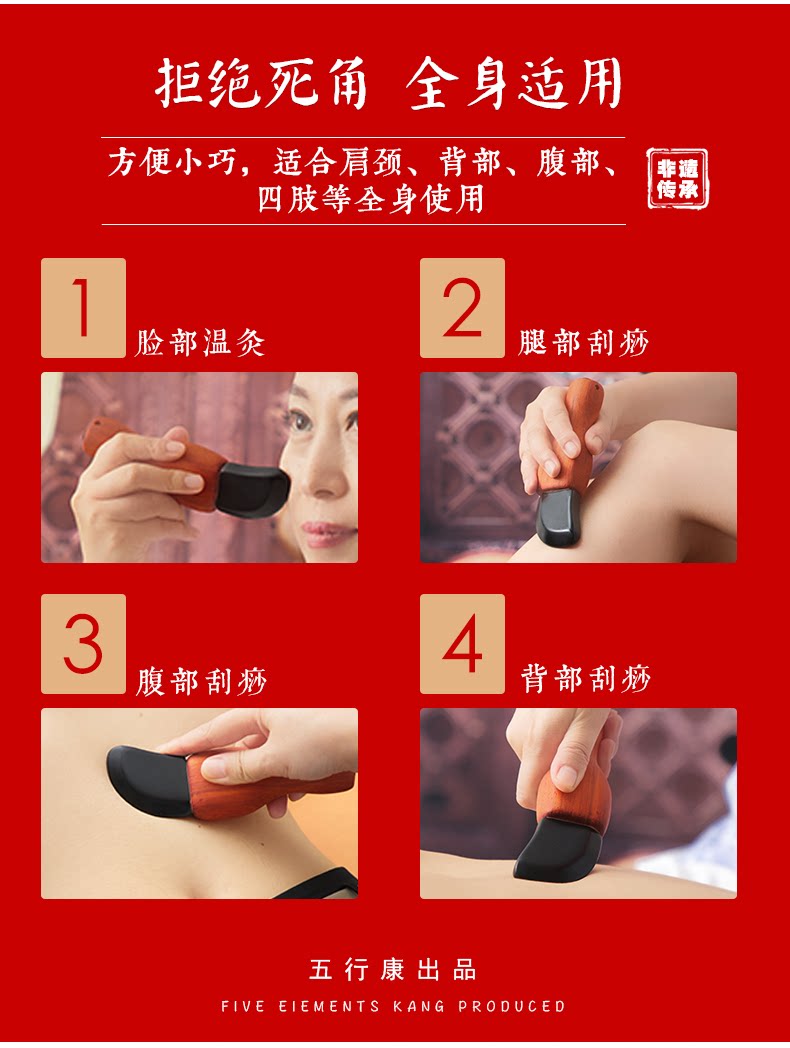 拒绝死角 全身适用

方便小巧，适合肩颈、背部、腹部、四肢等全身使用

非遗传承

1 脸部温灸

2 腿部刮痧

3 腹部刮痧

4 背部刮痧

五行康出品

FIVE EIEMENTS KANG PRODUCED