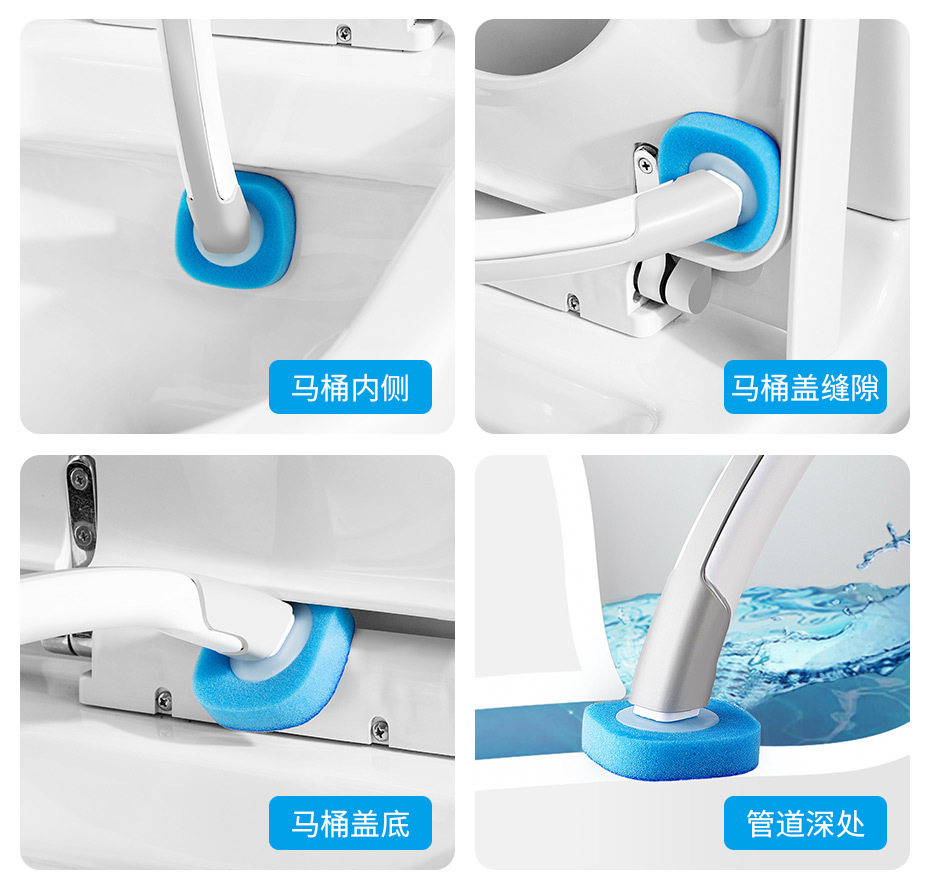 马桶内侧

马桶盖缝隙

马桶盖底

管道深处