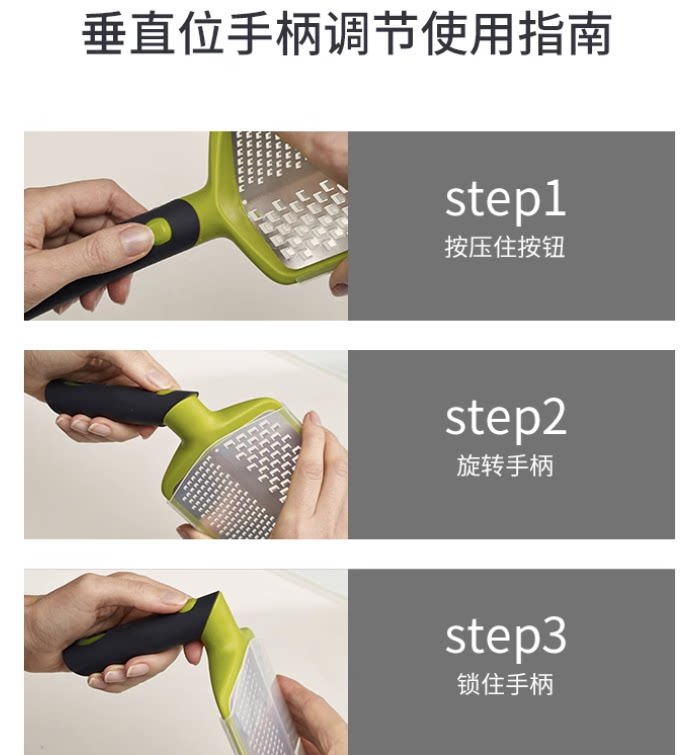 垂直位手柄调节使用指南

step1
按压住按钮

step2
旋转手柄

step3
锁住手柄