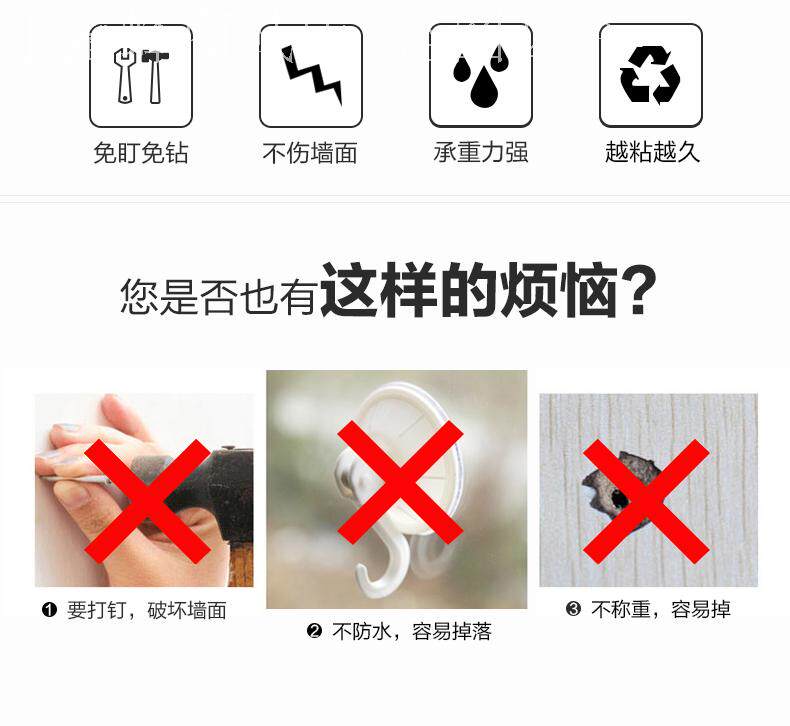 免盯免钻

不伤墙面

承重力强

越粘越久

您是否也有这样的烦恼？

❶ 要打钉，破坏墙面

❷ 不防水，容易掉落

❸ 不称重，容易掉