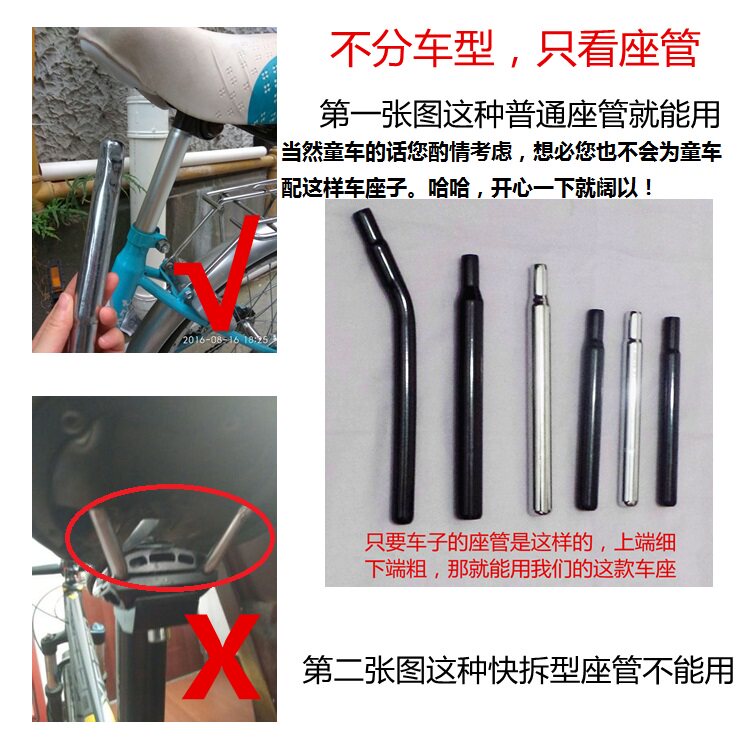 不分车型，只看座管

第一张图这种普通座管就能用

当然童车的话您酌情考虑，想必您也不会为童车配这样车座子。哈哈，开心一下就阔以！

√

2016-08-16 18:25

只要车子的座管是这样的，上端细下端粗，那就能用我们的这款车座

X

第二张图这种快拆型座管不能用