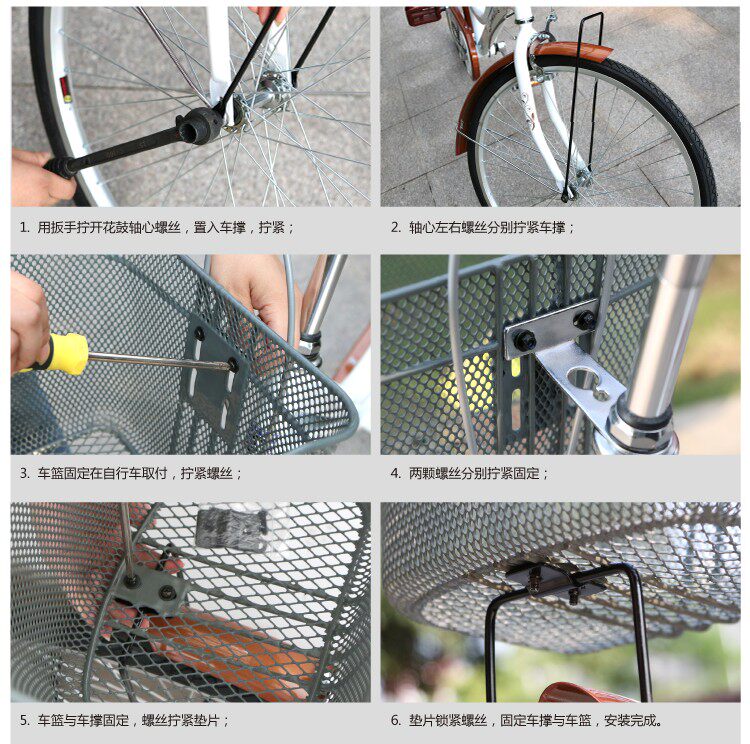 1. 用扳手拧开花鼓轴心螺丝，置入车撑，拧紧；

2. 轴心左右螺丝分别拧紧车撑；

3. 车篮固定在自行车取付，拧紧螺丝；

4. 两颗螺丝分别拧紧固定；

5. 车篮与车撑固定，螺丝拧紧垫片；

6. 垫片锁紧螺丝，固定车撑与车篮，安装完成。