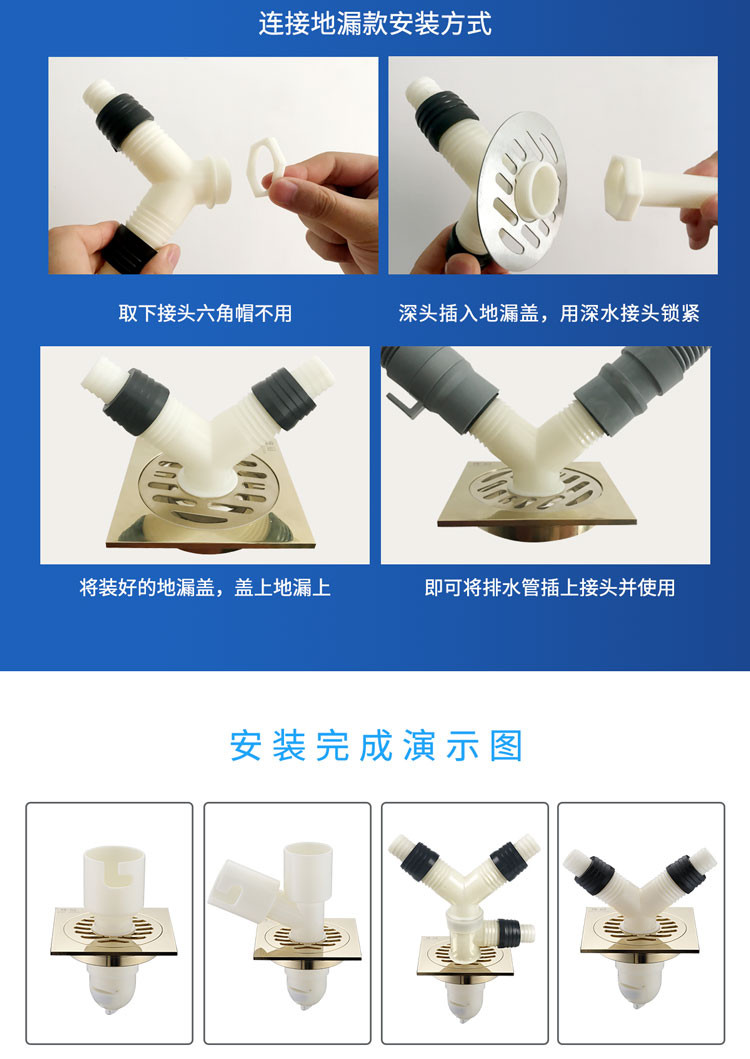 连接地漏款安装方式

取下接头六角帽不用

深头插入地漏盖，用深水接头锁紧

将装好的地漏盖，盖上地漏上

即可将排水管插上接头并使用

安装完成演示图