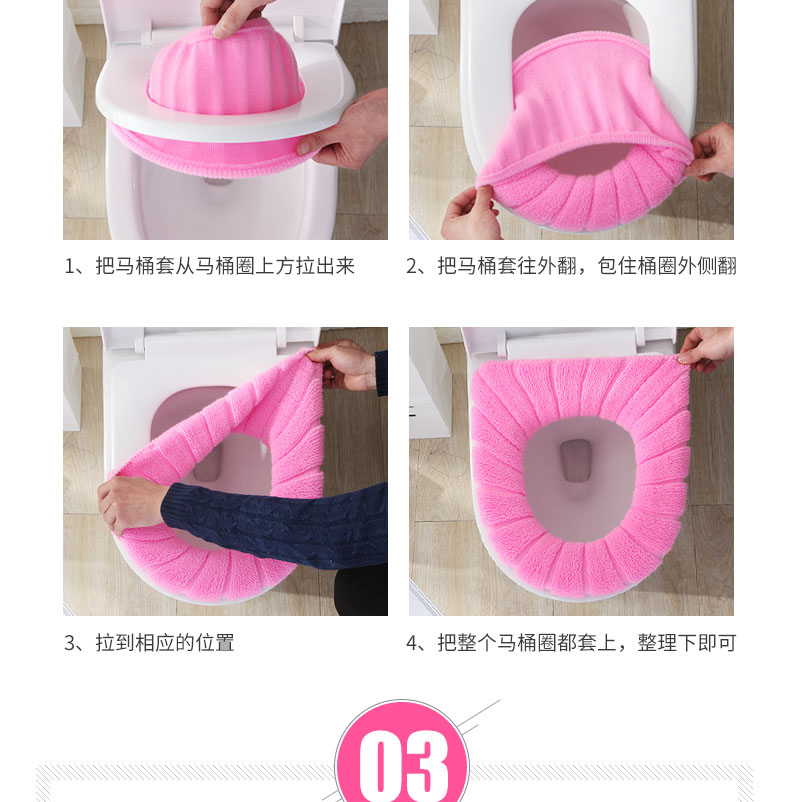 1、把马桶套从马桶圈上方拉出来

2、把马桶套往外翻，包住桶圈外侧翻

3、拉到相应的位置

4、把整个马桶圈都套上，整理下即可

03