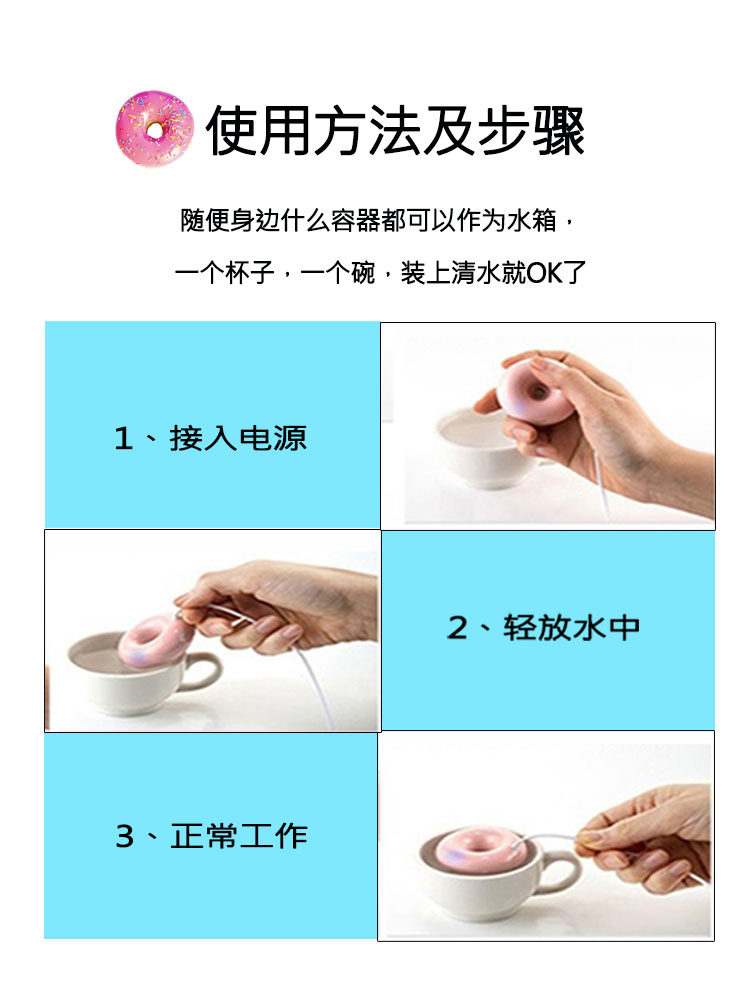 使用方法及步骤

随便身边什么容器都可以作为水箱，

一个杯子，一个碗，装上清水就OK了

1、接入电源

2、轻放水中

3、正常工作