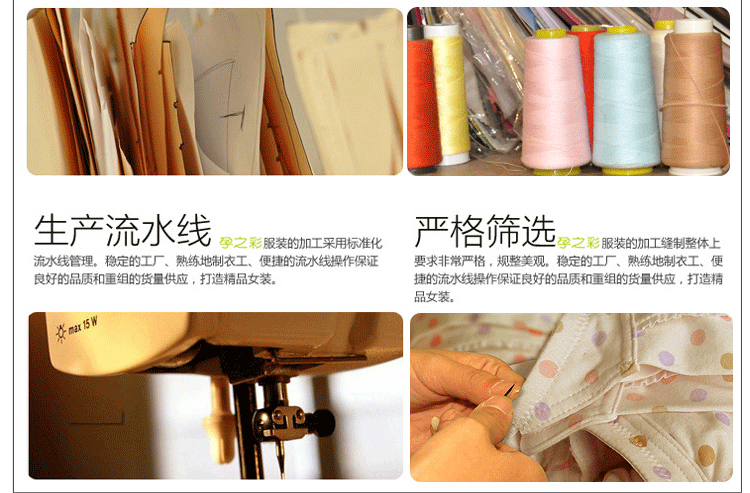 生产流水线 孕之彩服装的加工采用标准化流水线管理。稳定的工厂、熟练地制衣工、便捷的流水线操作保证良好的品质和重组的货量供应，打造精品女装。

严格筛选 孕之彩服装的加工缝制整体上要求非常严格，规整美观。稳定的工厂、熟练地制衣工、便捷的流水线操作保证良好的品质和重组的货量供应，打造精品女装。

max 15 W