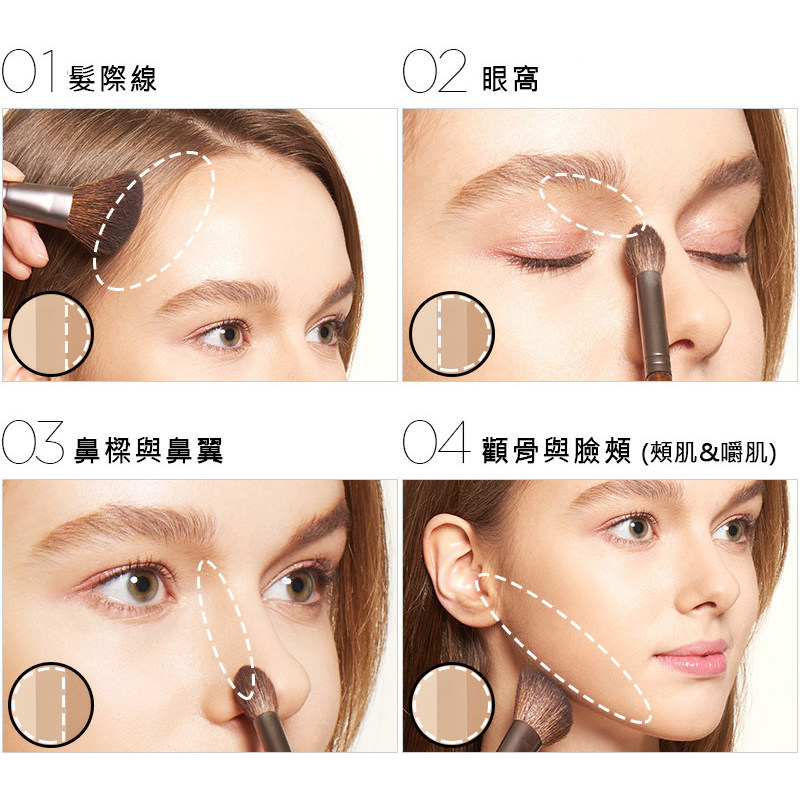 01 髮際線

02 眼窩

03 鼻樑與鼻翼

04 顴骨與臉頰 (頰肌&嚼肌)