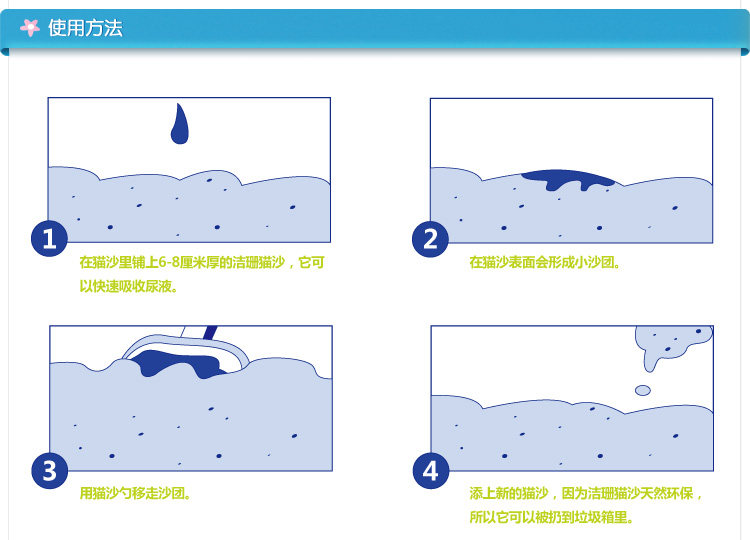 使用方法

1
在猫沙里铺上6-8厘米厚的洁珊猫沙，它可以快速吸收尿液。

2
在猫沙表面会形成小沙团。

3
用猫沙勺移走沙团。

4
添上新的猫沙，因为洁珊猫沙天然环保，所以它可以被扔到垃圾箱里。