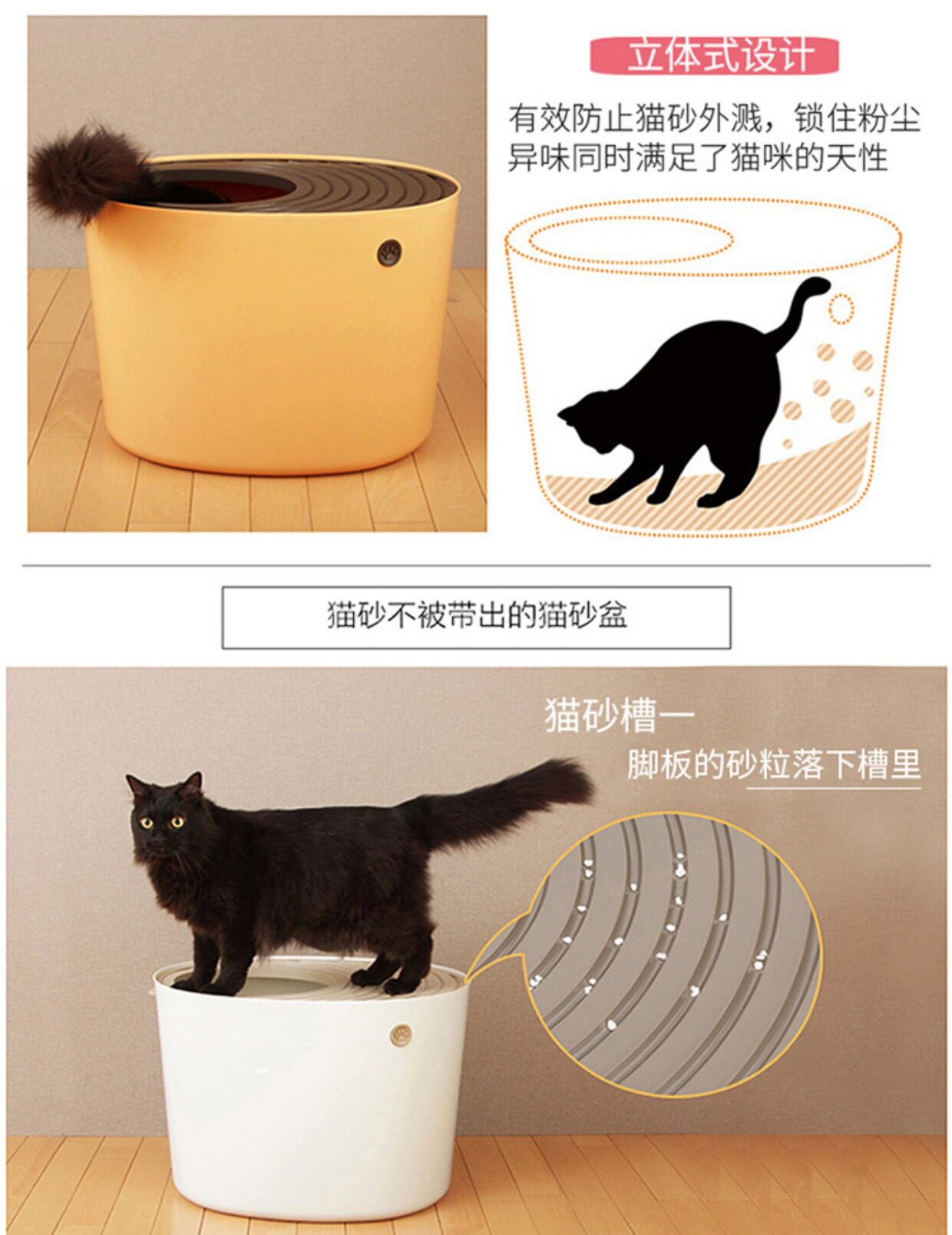 立体式设计

有效防止猫砂外溅，锁住粉尘异味同时满足了猫咪的天性

猫砂不被带出的猫砂盆

猫砂槽一
脚板的砂粒落下槽里