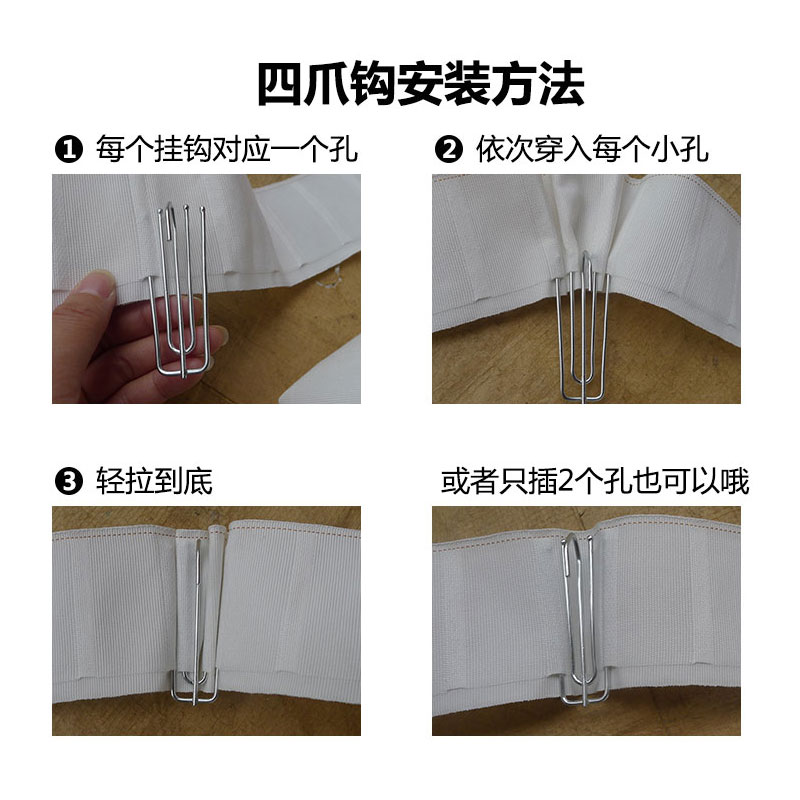 四爪钩安装方法

❶ 每个挂钩对应一个孔

❷ 依次穿入每个小孔

❸ 轻拉到底

或者只插2个孔也可以哦