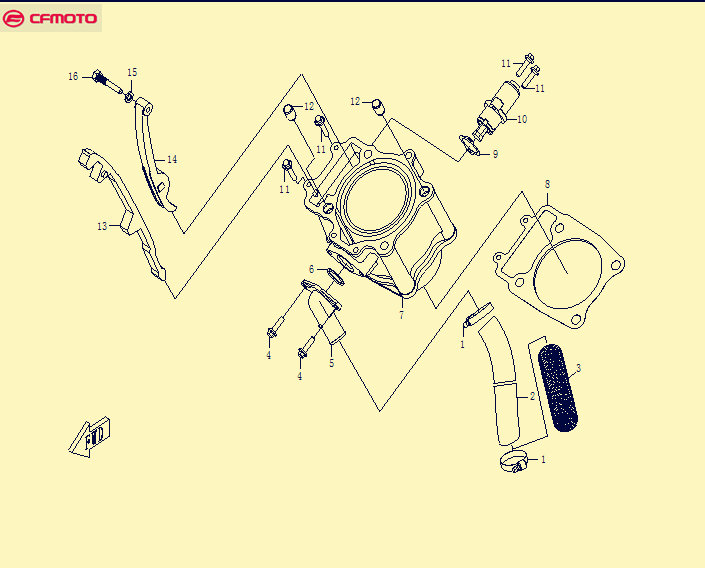 CFMOTO

16
15
14
13
12
11
11
12
11
11
10
9
8
6
7
4
4
5
1
2
3
1
FWD