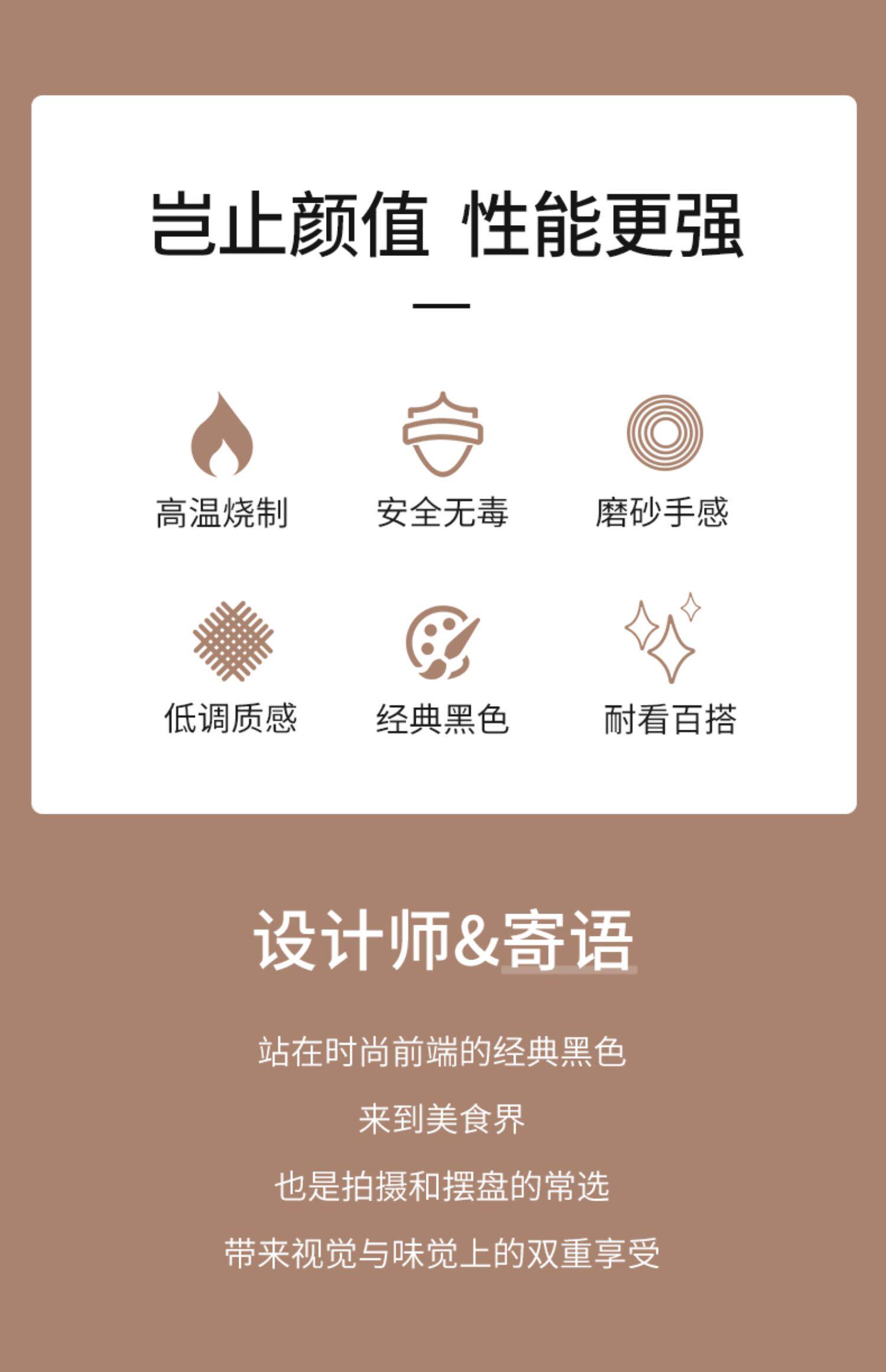 岂止颜值 性能更强

高温烧制

安全无毒

磨砂手感

低调质感

经典黑色

耐看百搭

设计师&寄语

站在时尚前端的经典黑色

来到美食界

也是拍摄和摆盘的常选

带来视觉与味觉上的双重享受