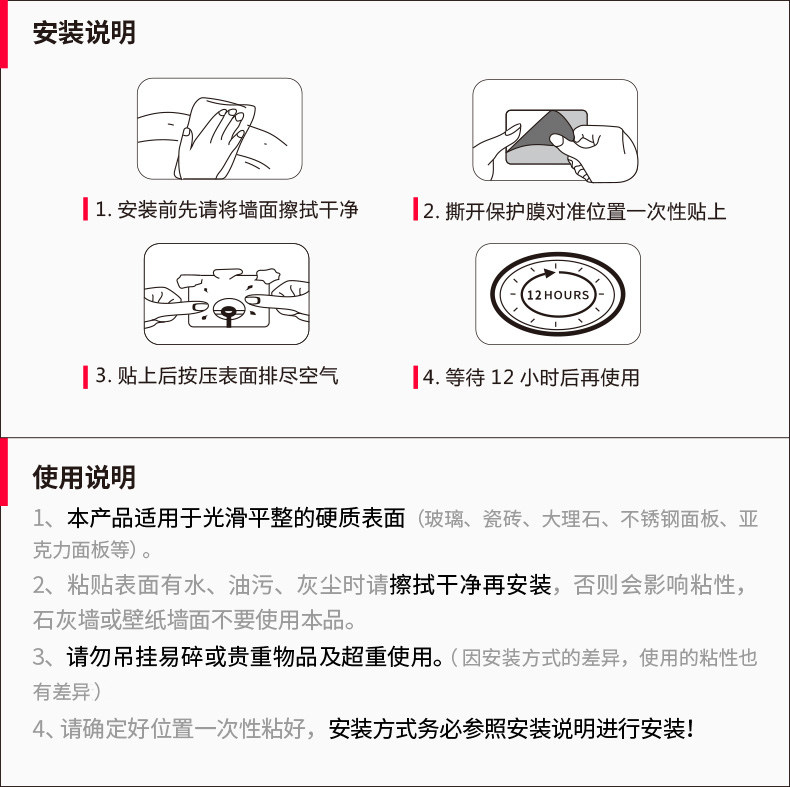 安装说明

1. 安装前先请将墙面擦拭干净

2. 撕开保护膜对准位置一次性贴上

3. 贴上后按压表面排尽空气

12 HOURS

4. 等待 12 小时后再使用

使用说明

1、本产品适用于光滑平整的硬质表面（玻璃、瓷砖、大理石、不锈钢面板、亚克力面板等）。

2、粘贴表面有水、油污、灰尘时请擦拭干净再安装，否则会影响粘性，石灰墙或壁纸墙面不要使用本品。

3、请勿吊挂易碎或贵重物品及超重使用。（因安装方式的差异，使用的粘性也有差异）

4、请确定好位置一次性粘好，安装方式务必参照安装说明进行安装！