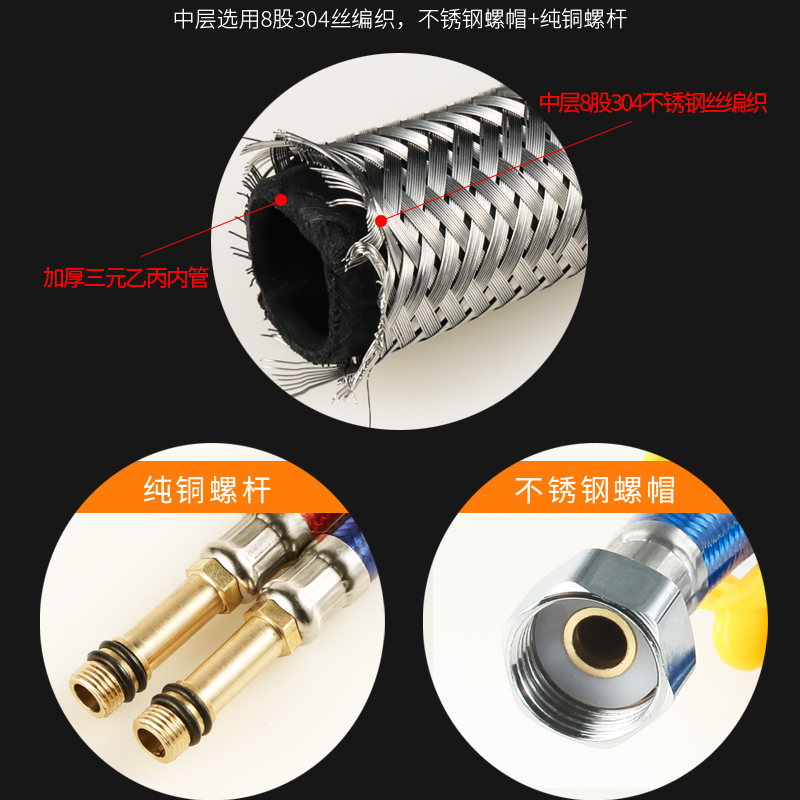 中层选用8股304丝编织，不锈钢螺帽+纯铜螺杆

中层8股304不锈钢丝编织

加厚三元乙丙内管

纯铜螺杆

不锈钢螺帽