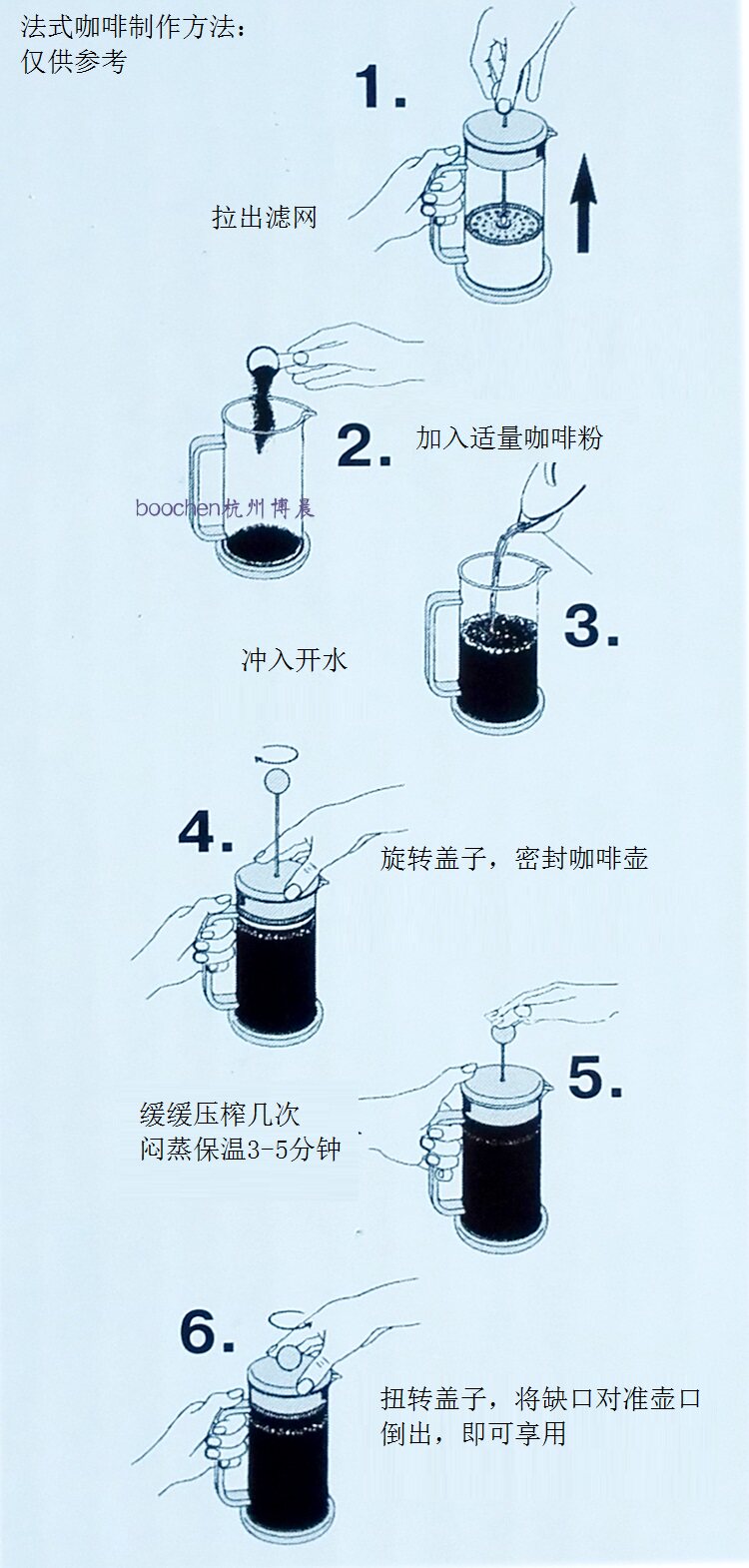 法式咖啡制作方法：
仅供参考

1.

拉出滤网

2.

加入适量咖啡粉

boochen杭州博晨

3.

冲入开水

4.

旋转盖子，密封咖啡壶

5.

缓缓压榨几次
闷蒸保温3-5分钟

6.

扭转盖子，将缺口对准壶口
倒出，即可享用