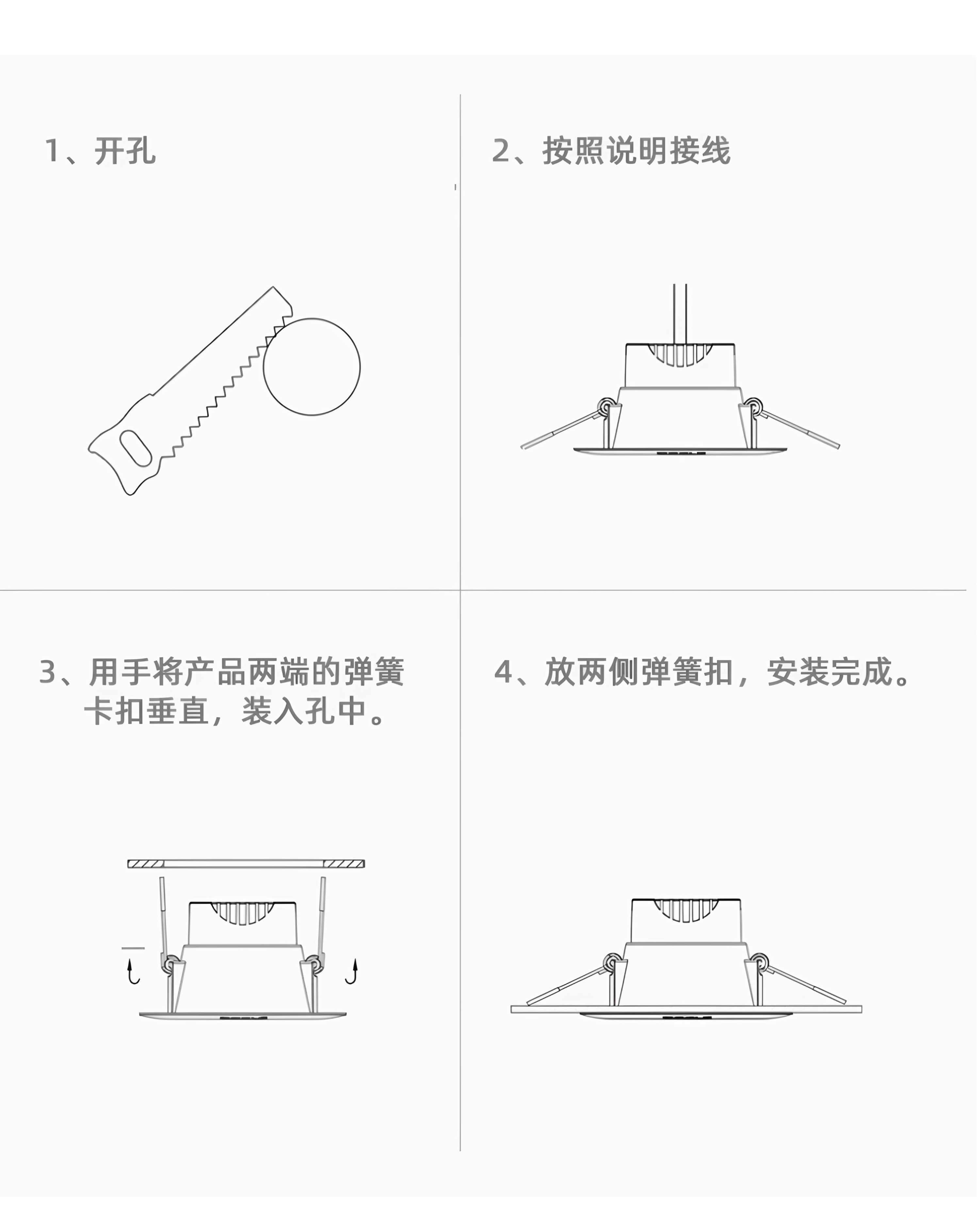 1、开孔

2、按照说明接线

3、用手将产品两端的弹簧卡扣垂直，装入孔中。

4、放两侧弹簧扣，安装完成。