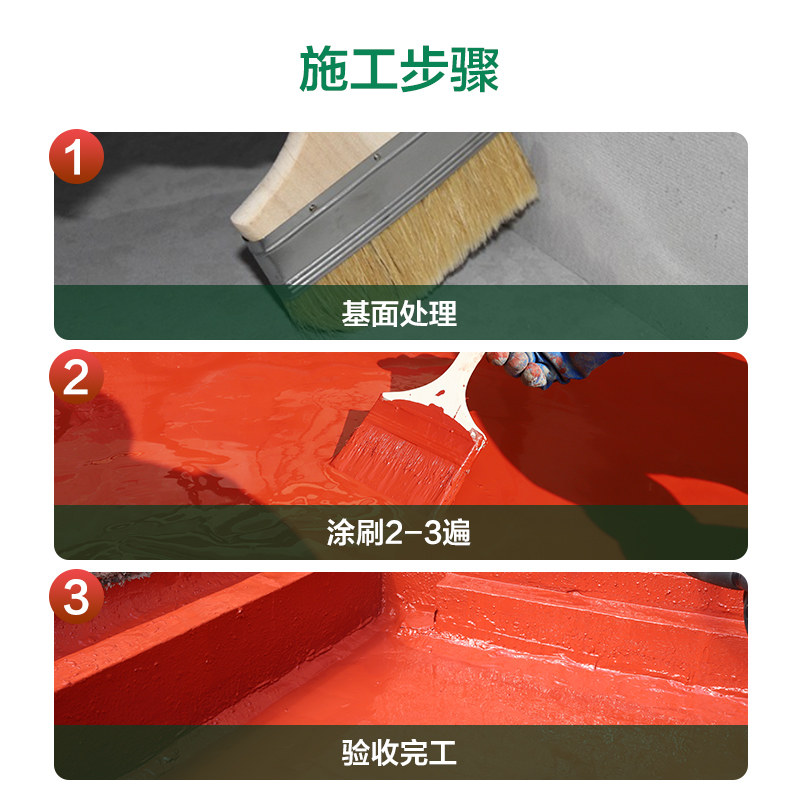 施工步骤

1
基面处理

2
涂刷2-3遍

3
验收完工