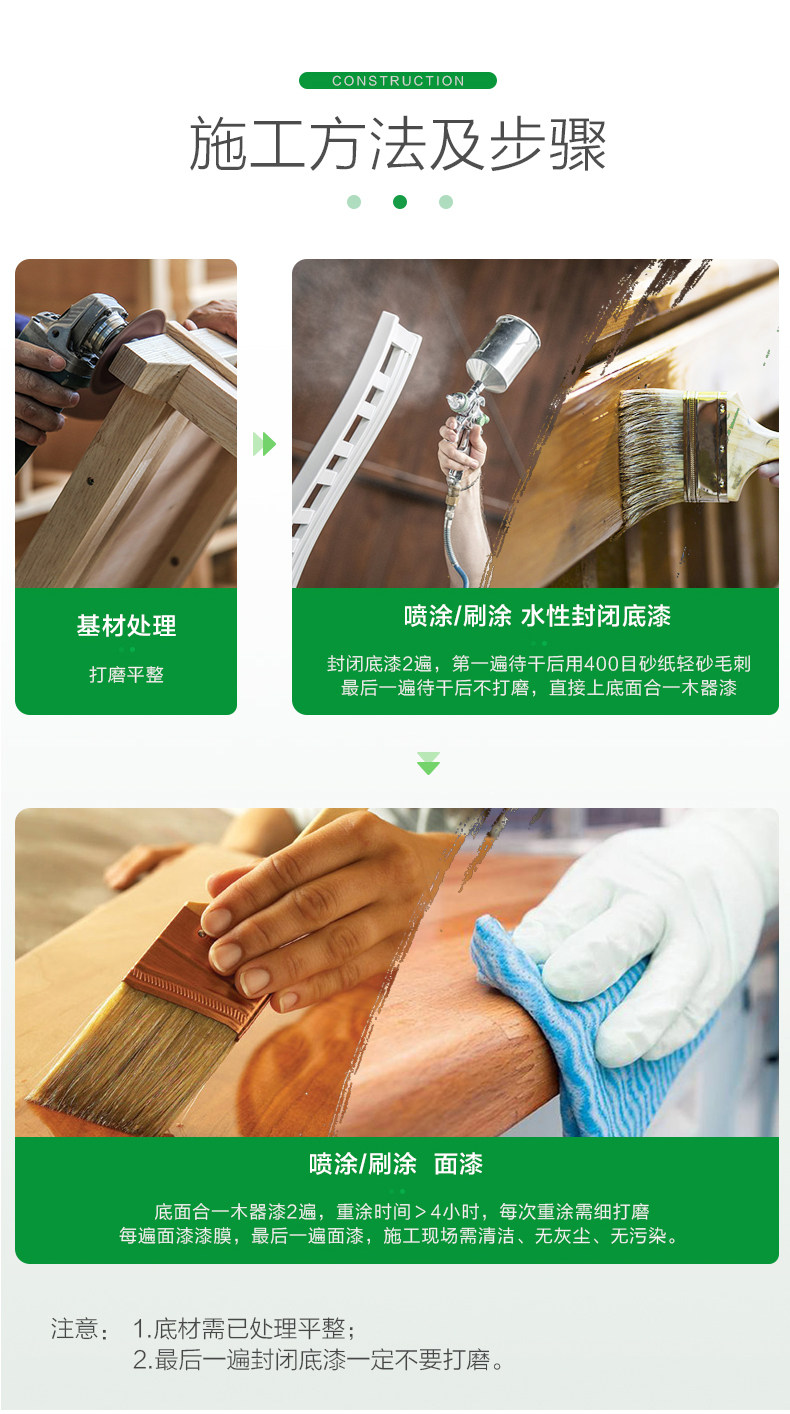 CONSTRUCTION

施工方法及步骤

基材处理

打磨平整

喷涂/刷涂 水性封闭底漆

封闭底漆2遍，第一遍待干后用400目砂纸轻砂毛刺
最后一遍待干后不打磨，直接上底面合一木器漆

喷涂/刷涂 面漆

底面合一木器漆2遍，重涂时间＞4小时，每次重涂需细打磨
每遍面漆漆膜，最后一遍面漆，施工现场需清洁、无灰尘、无污染。

注意： 1.底材需已处理平整；
2.最后一遍封闭底漆一定不要打磨。