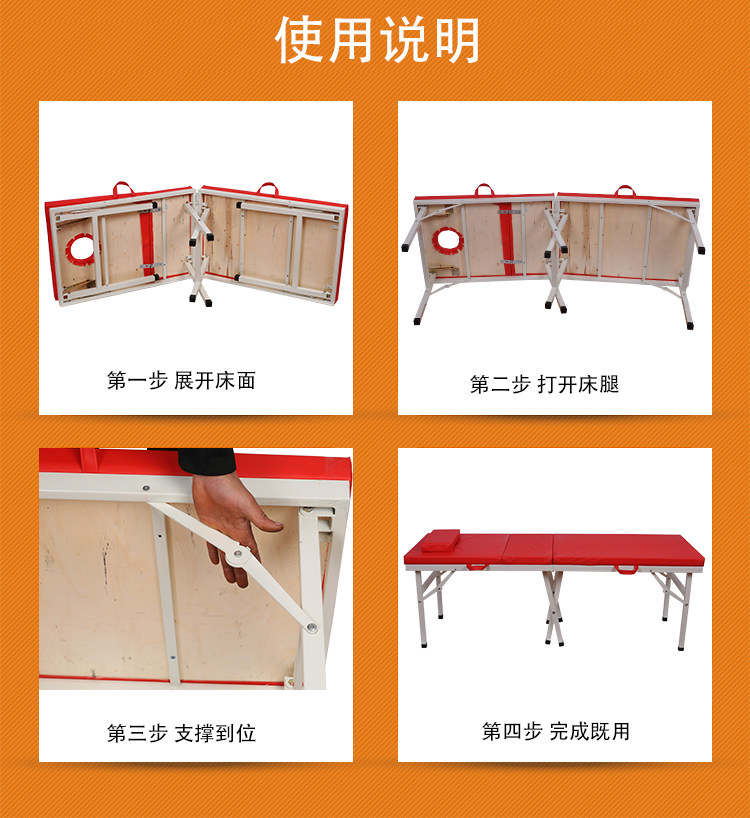 使用说明

第一步 展开床面

第二步 打开床腿

第三步 支撑到位

第四步 完成既用