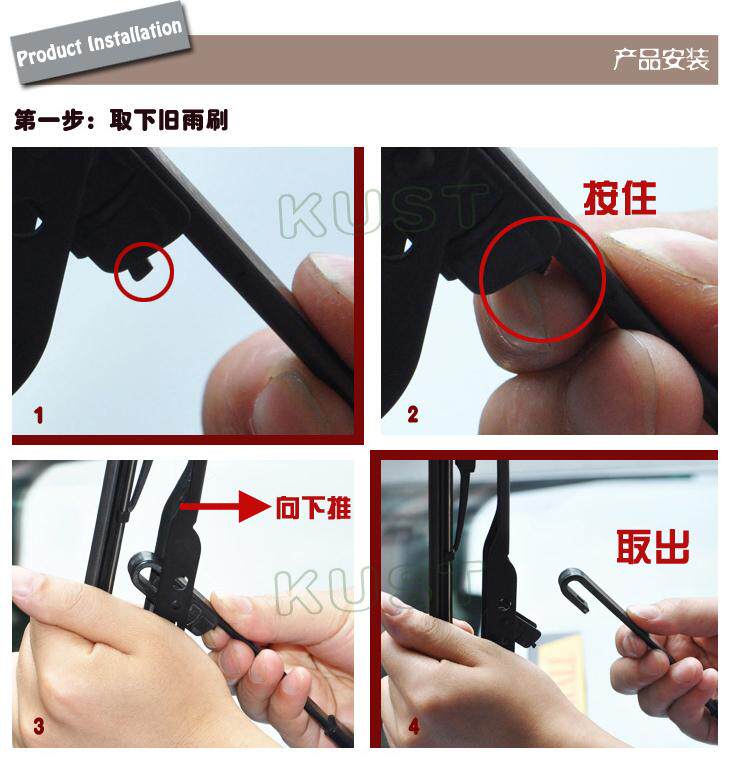 Product Installation

产品安装

第一步：取下旧雨刷

KUST

按住

1

2

向下推

KUST

取出

3

4