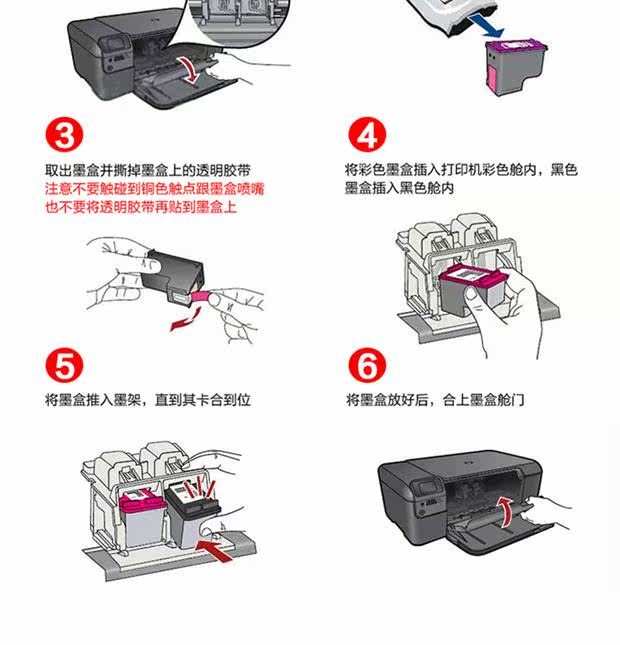 3

取出墨盒并撕掉墨盒上的透明胶带
注意不要触碰到铜色触点跟墨盒喷嘴
也不要将透明胶带再贴到墨盒上

4

将彩色墨盒插入打印机彩色舱内，黑色墨盒插入黑色舱内

5

将墨盒推入墨架，直到其卡合到位

6

将墨盒放好后，合上墨盒舱门