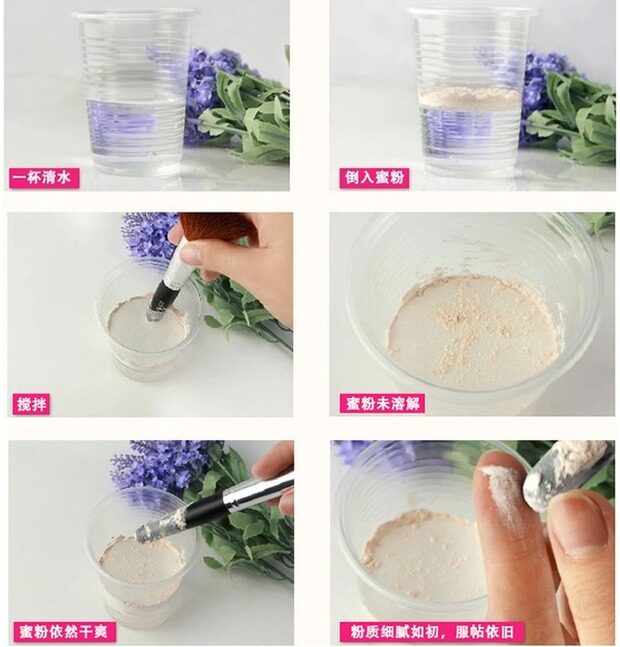 一杯清水

倒入蜜粉

搅拌

蜜粉未溶解

蜜粉依然干爽

粉质细腻如初，服帖依旧