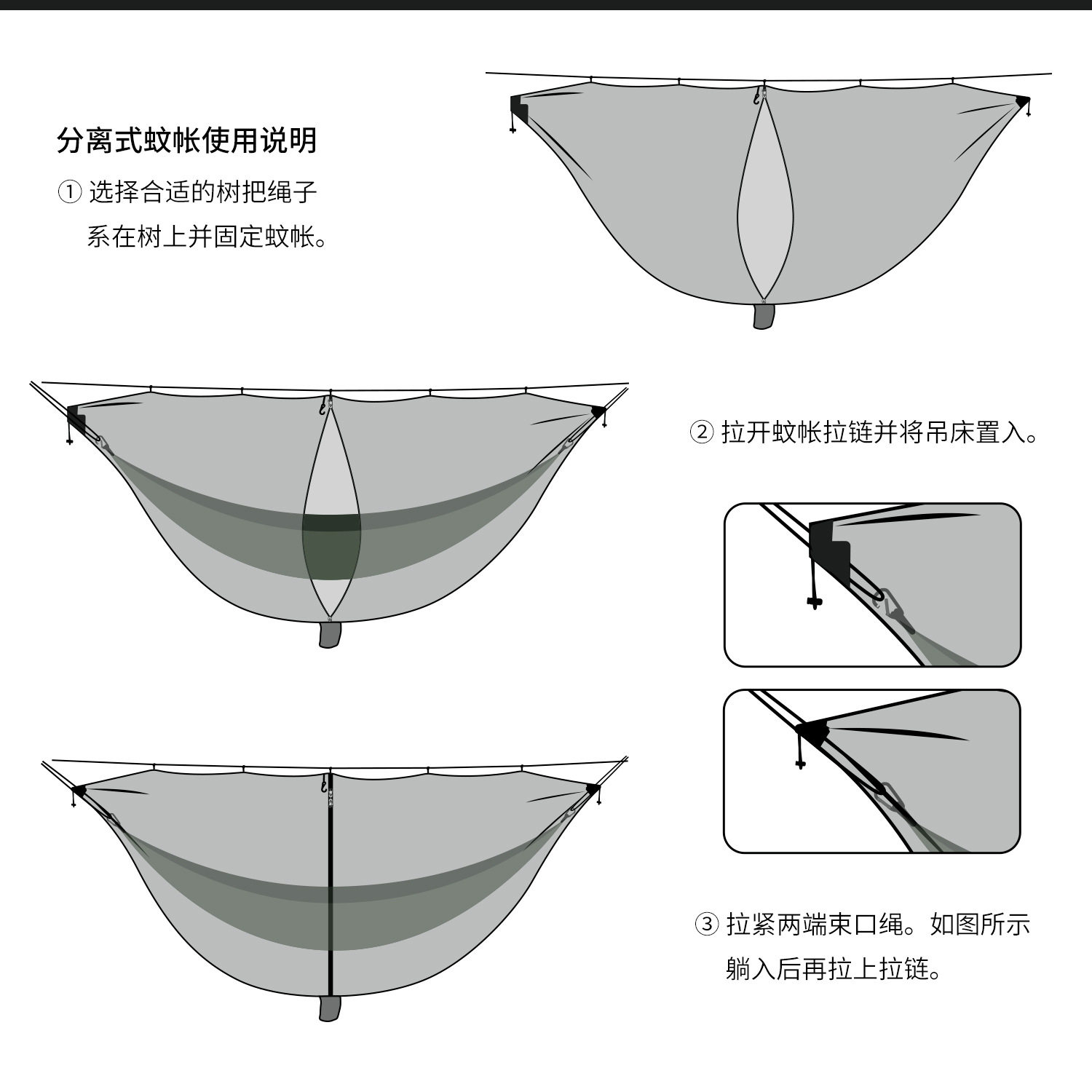 分离式蚊帐使用说明

① 选择合适的树把绳子系在树上并固定蚊帐。

② 拉开蚊帐拉链并将吊床置入。

③ 拉紧两端束口绳。如图所示躺入后再拉上拉链。